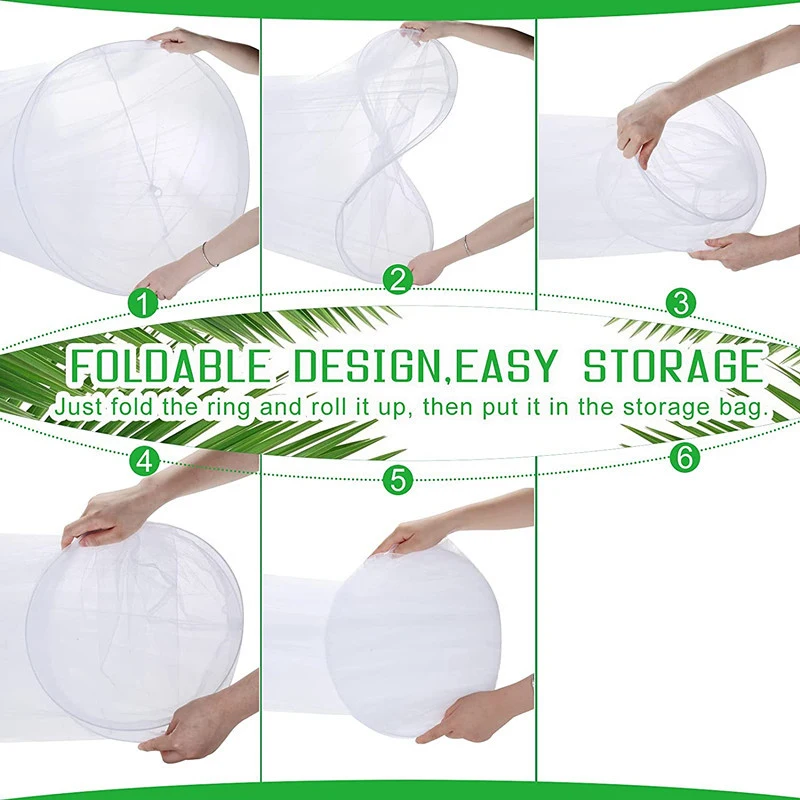 1

2

3

FOLDABLE DESIGN,EASY STORAGE

Just fold the ring and roll it up, then put it in the storage bag.

4

5

6