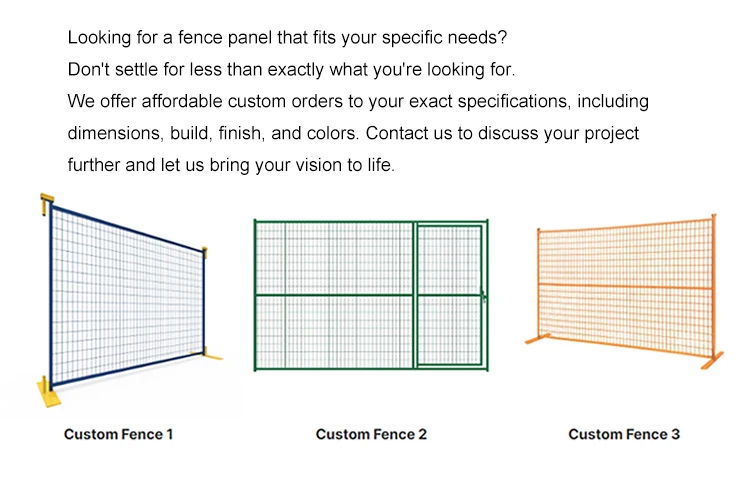 Looking for a fence panel that fits your specific needs?
Don't settle for less than exactly what you're looking for.
We offer affordable custom orders to your exact specifications, including dimensions, build, finish, and colors. Contact us to discuss your project further and let us bring your vision to life.

Custom Fence 1

Custom Fence 2

Custom Fence 3