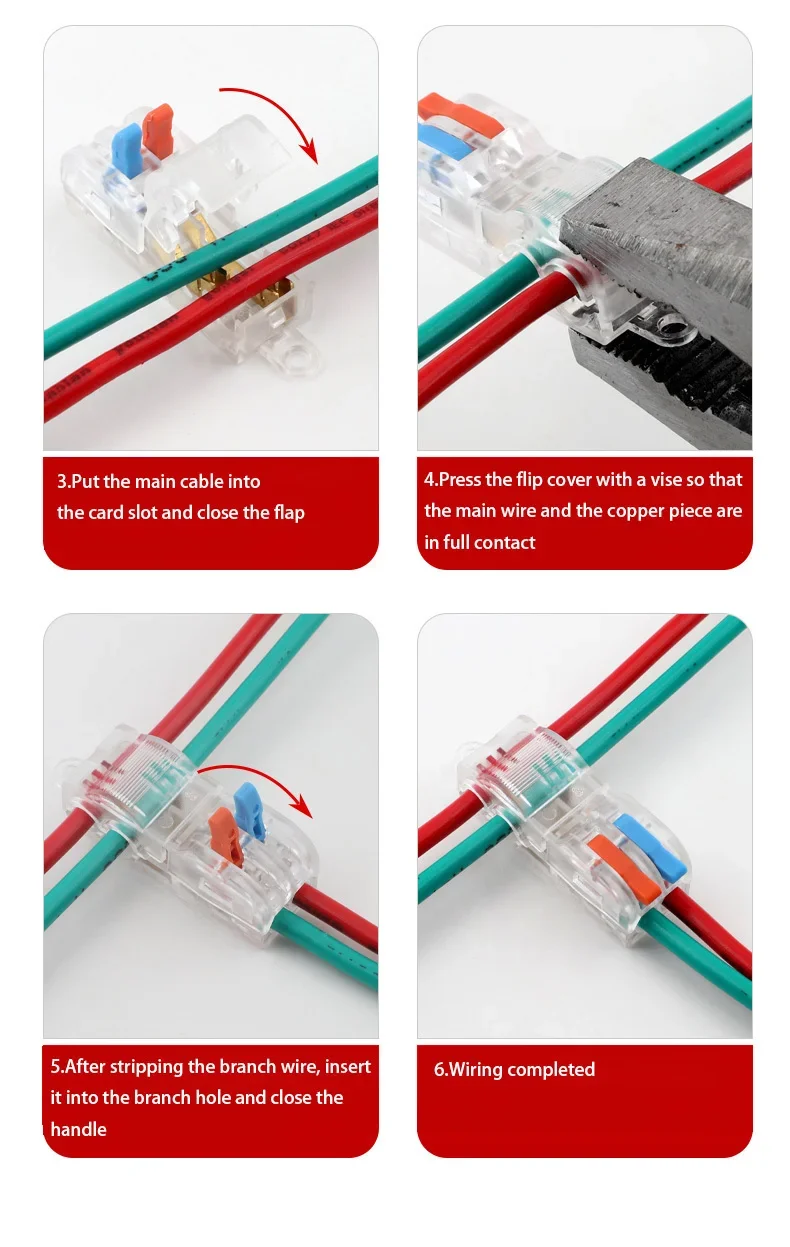 3.Put the main cable into the card slot and close the flap

4.Press the flip cover with a vise so that the main wire and the copper piece are in full contact

5.After stripping the branch wire, insert it into the branch hole and close the handle

6.Wiring completed