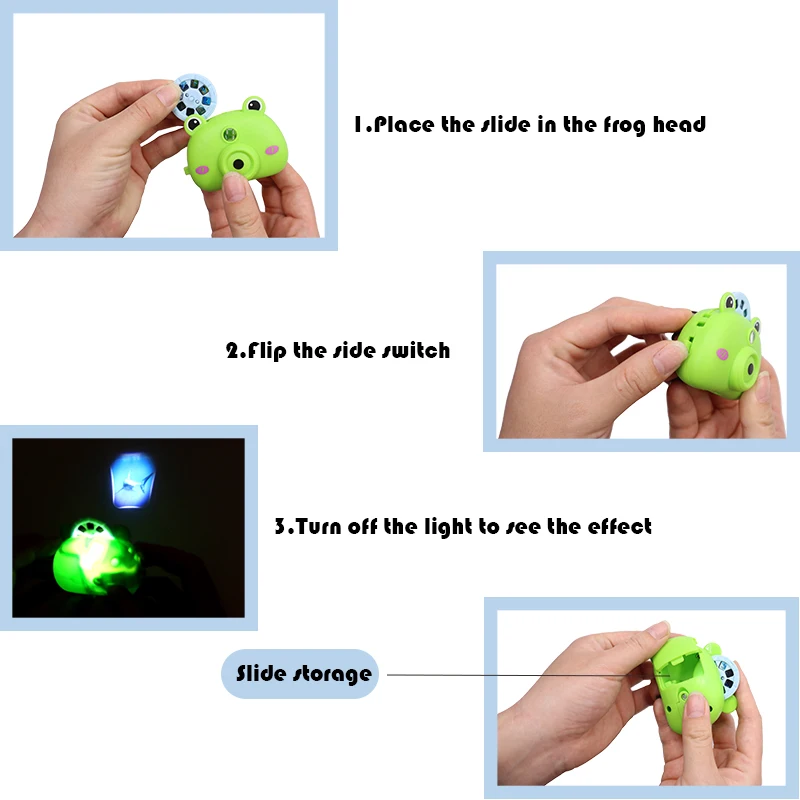 1.Place the slide in the frog head

2.Flip the side switch

3.Turn off the light to see the effect

Slide storage