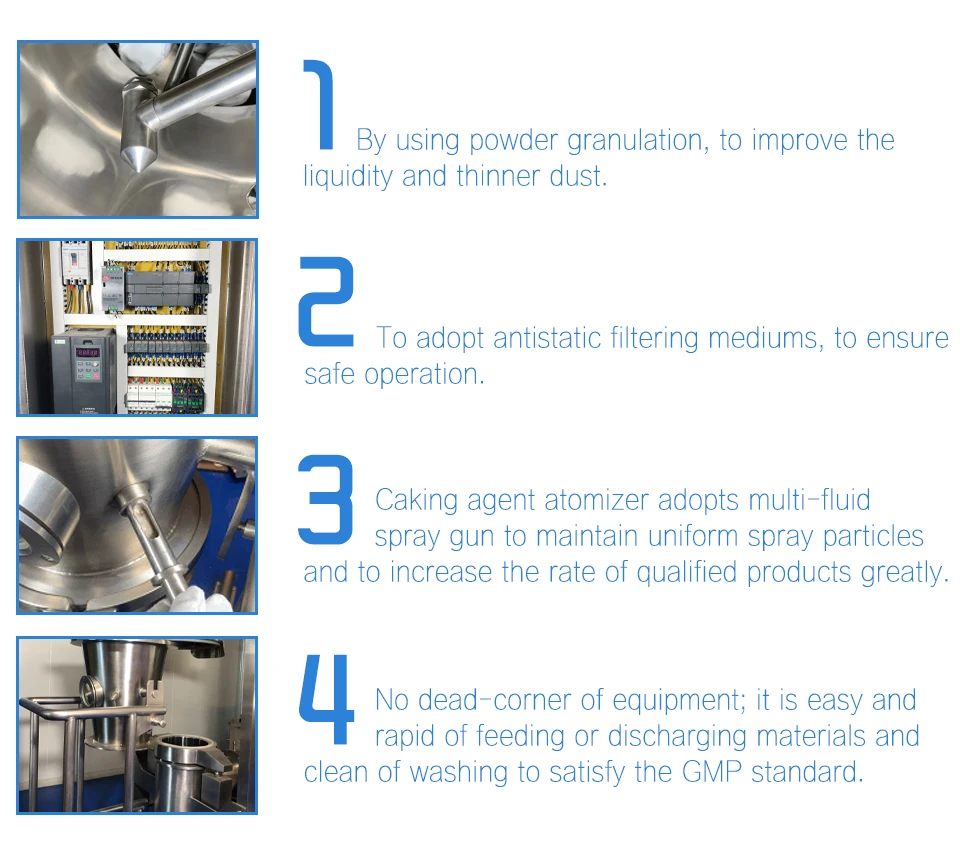 1 By using powder granulation, to improve the liquidity and thinner dust.

2 To adopt antistatic filtering mediums, to ensure safe operation.

3 Caking agent atomizer adopts multi-fluid spray gun to maintain uniform spray particles and to increase the rate of qualified products greatly.

4 No dead-corner of equipment; it is easy and rapid of feeding or discharging materials and clean of washing to satisfy the GMP standard.