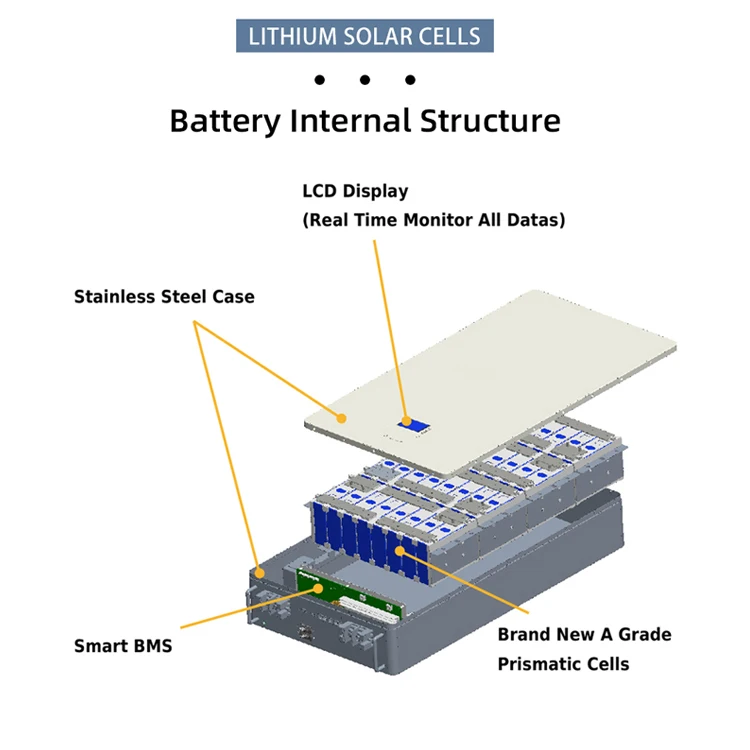 LITHIUM SOLAR CELLS

Battery Internal Structure

LCD Display
(Real Time Monitor All Datas)

Stainless Steel Case

Smart BMS

Brand New A Grade
Prismatic Cells