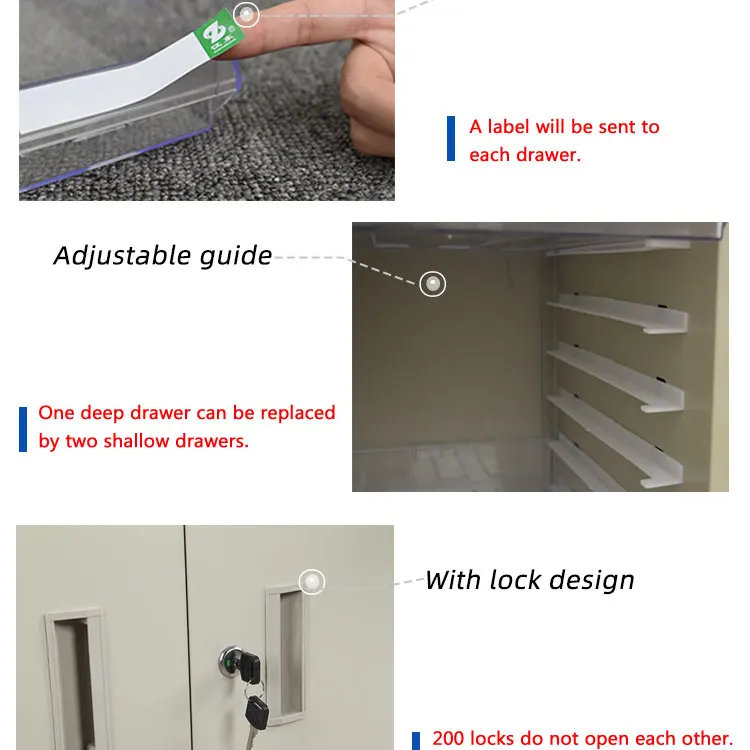 A label will be sent to each drawer.

Adjustable guide

One deep drawer can be replaced by two shallow drawers.

With lock design

200 locks do not open each other.