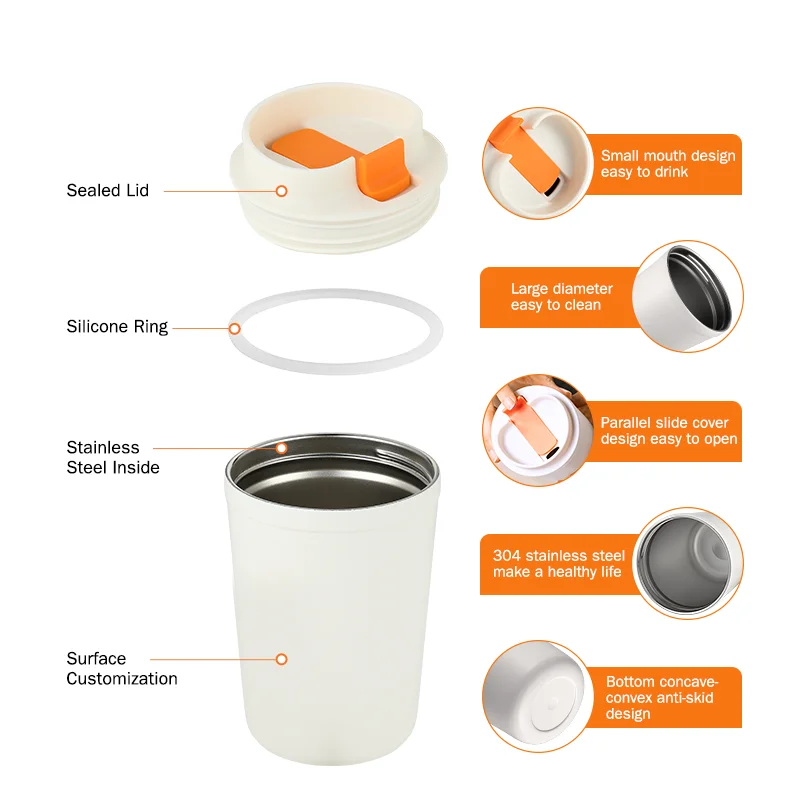 Sealed Lid

Silicone Ring

Stainless Steel Inside

Surface Customization

Small mouth design easy to drink

Large diameter easy to clean

Parallel slide cover design easy to open

304 stainless steel make a healthy life

Bottom concave-convex anti-skid design