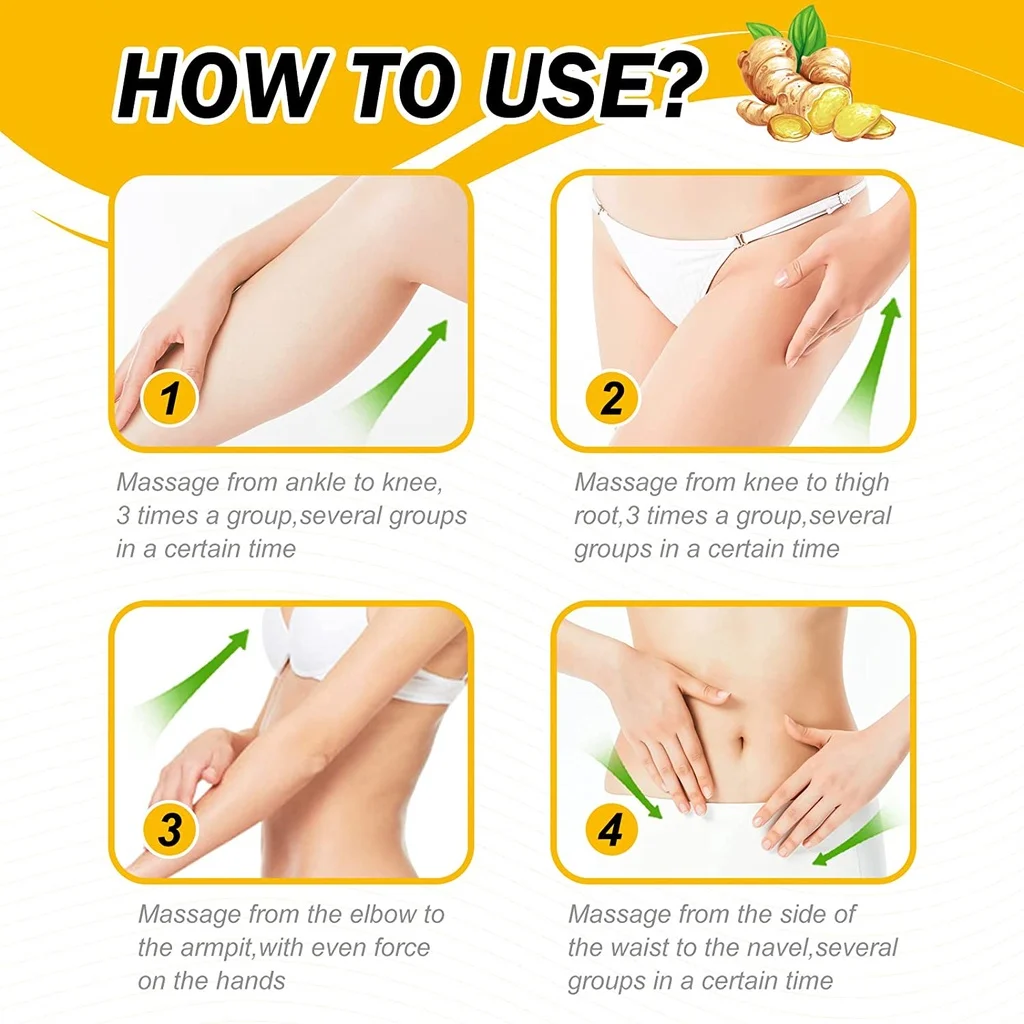 HOW TO USE?

1

Massage from ankle to knee, 3 times a group,several groups in a certain time

2

Massage from knee to thigh root,3 times a group,several groups in a certain time

3

Massage from the elbow to the armpit,with even force on the hands

4

Massage from the side of the waist to the navel,several groups in a certain time