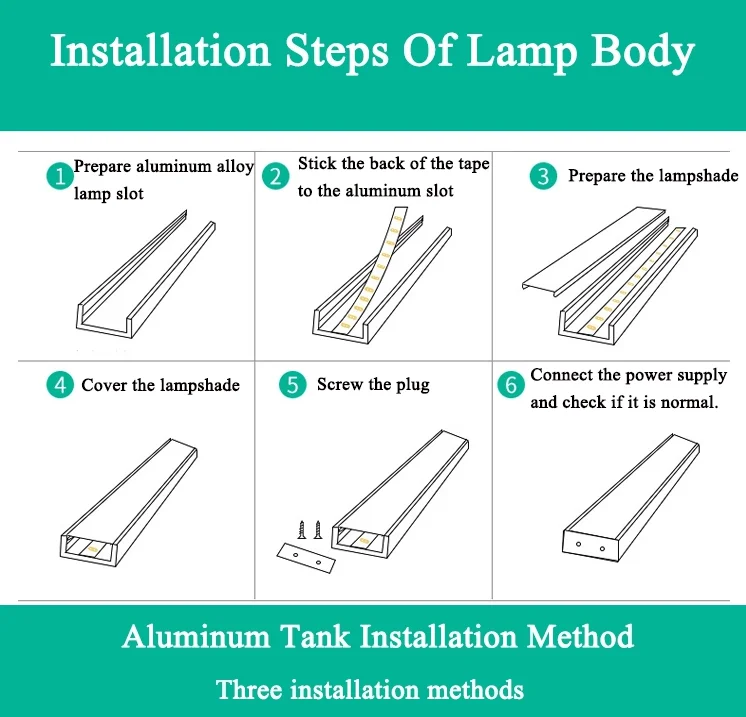 Installation Steps Of Lamp Body

1 Prepare aluminum alloy lamp slot

2 Stick the back of the tape to the aluminum slot

3 Prepare the lampshade

4 Cover the lampshade

5 Screw the plug

6 Connect the power supply and check if it is normal.

Aluminum Tank Installation Method

Three installation methods