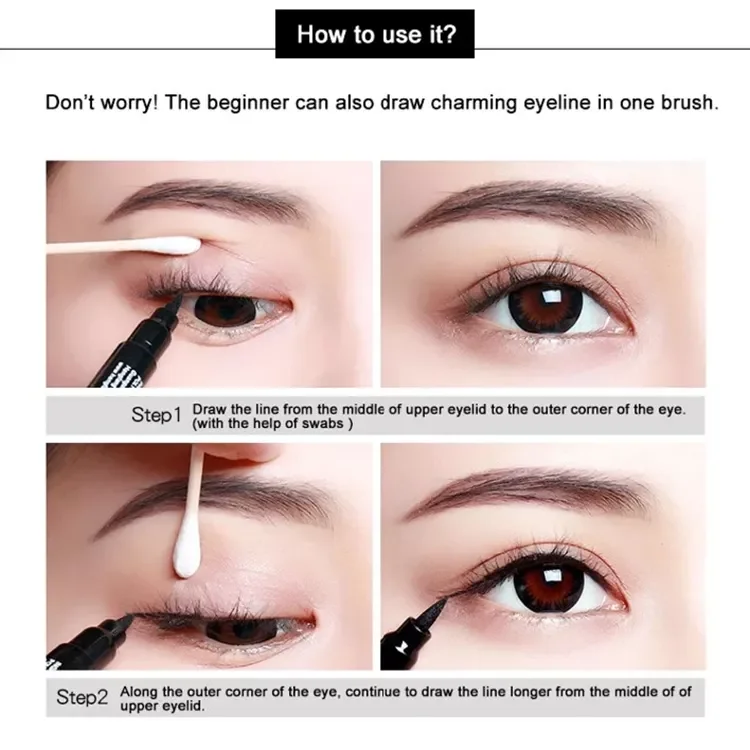 How to use it?

Don't worry! The beginner can also draw charming eyeline in one brush.

Step1 Draw the line from the middle of upper eyelid to the outer corner of the eye. (with the help of swabs )

Step2 Along the outer corner of the eye, continue to draw the line longer from the middle of of upper eyelid.