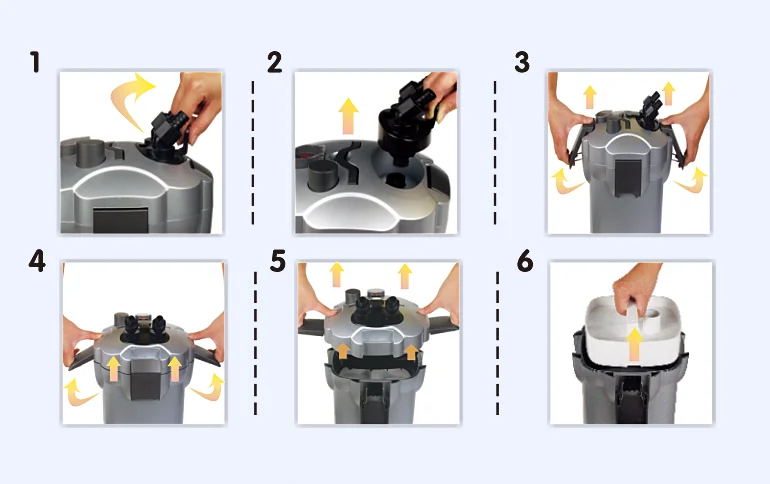 1

2

3

4

5

6