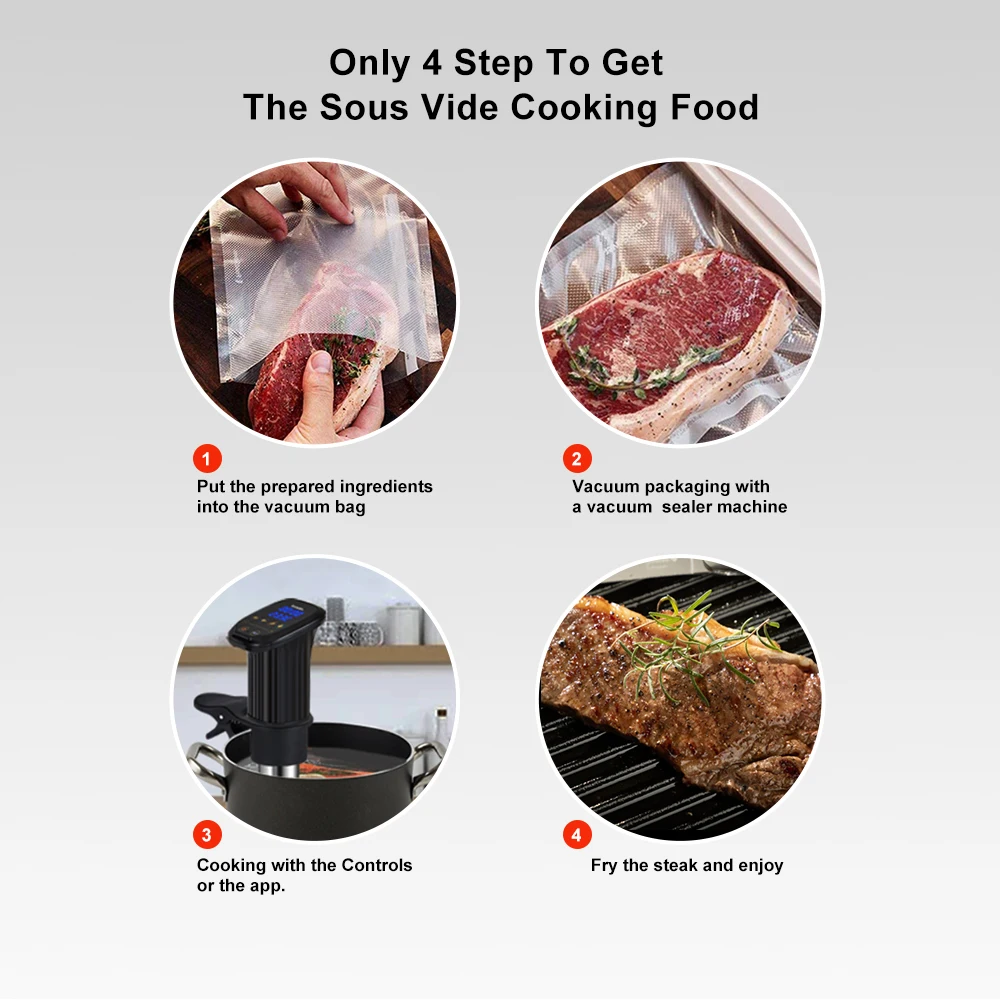 Only 4 Step To Get
The Sous Vide Cooking Food

1
Put the prepared ingredients into the vacuum bag

2
Vacuum packaging with a vacuum sealer machine

3
Cooking with the Controls or the app.

4
Fry the steak and enjoy