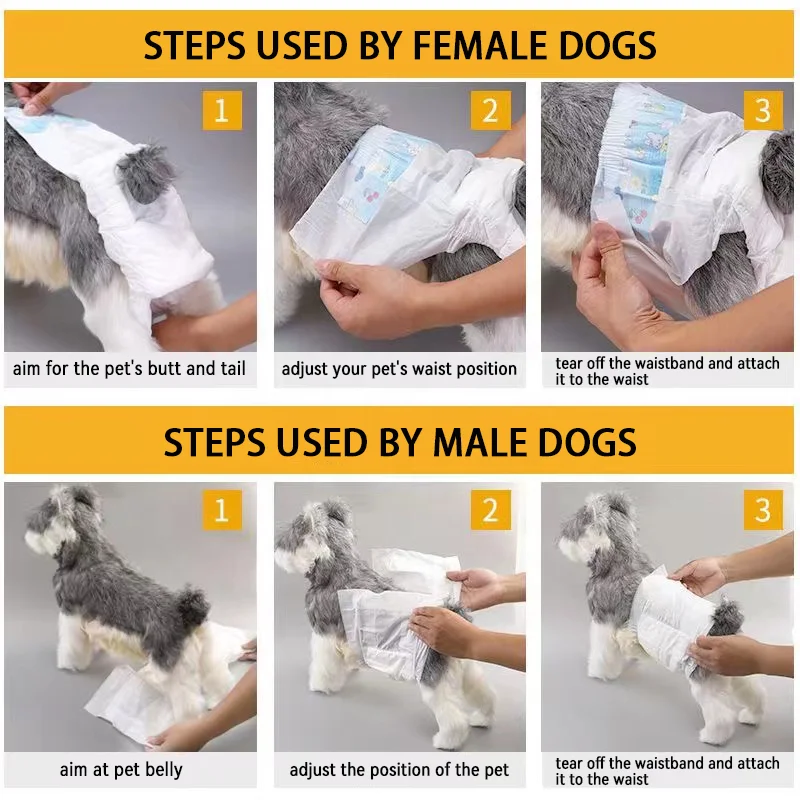 STEPS USED BY FEMALE DOGS

1

aim for the pet's butt and tail

2

adjust your pet's waist position

3

tear off the waistband and attach it to the waist

STEPS USED BY MALE DOGS

1

aim at pet belly

2

adjust the position of the pet

3

tear off the waistband and attach it to the waist