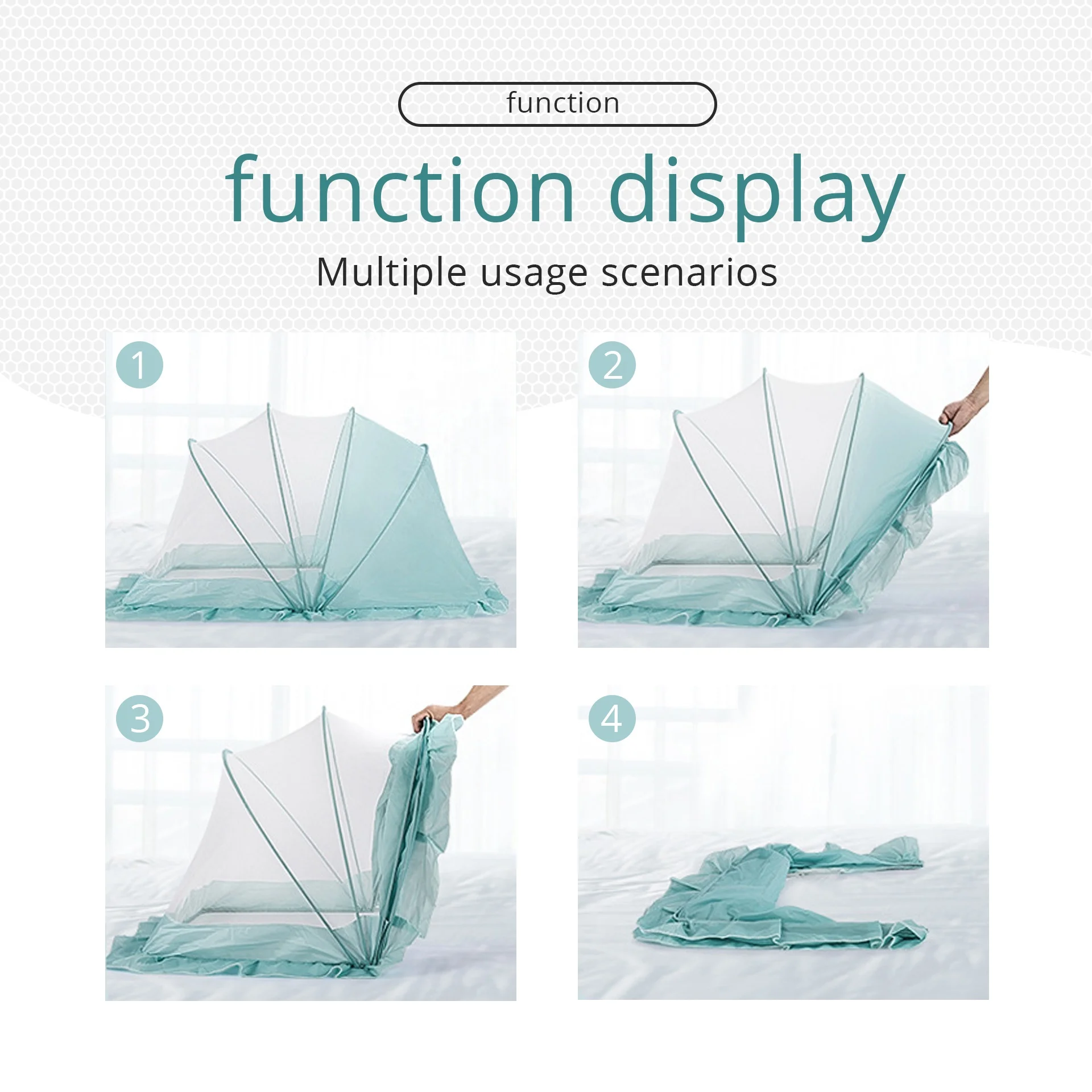 function

function display

Multiple usage scenarios

1

2

3

4