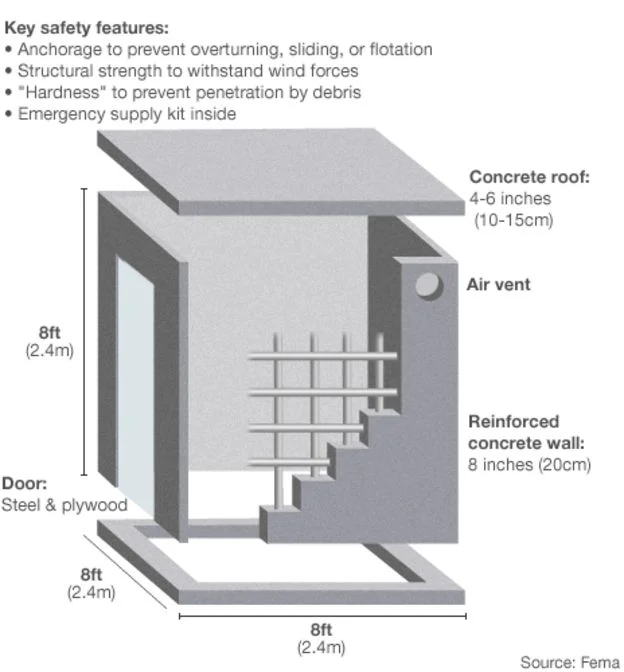 Key safety features:
• Anchorage to prevent overturning, sliding, or flotation
• Structural strength to withstand wind forces
• "Hardness" to prevent penetration by debris
• Emergency supply kit inside

Concrete roof:
4-6 inches
(10-15cm)

Air vent

8ft
(2.4m)

Reinforced concrete wall:
8 inches (20cm)

Door:
Steel & plywood

8ft
(2.4m)

8ft
(2.4m)

Source: Fema