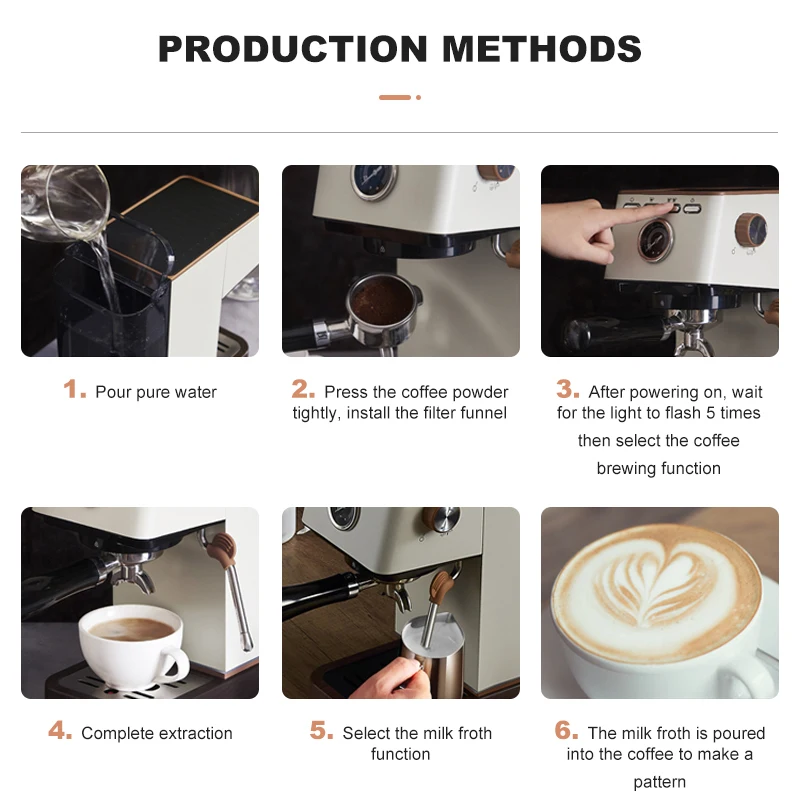 PRODUCTION METHODS

1. Pour pure water

2. Press the coffee powder tightly, install the filter funnel

3. After powering on, wait for the light to flash 5 times then select the coffee brewing function

4. Complete extraction

5. Select the milk froth function

6. The milk froth is poured into the coffee to make a pattern