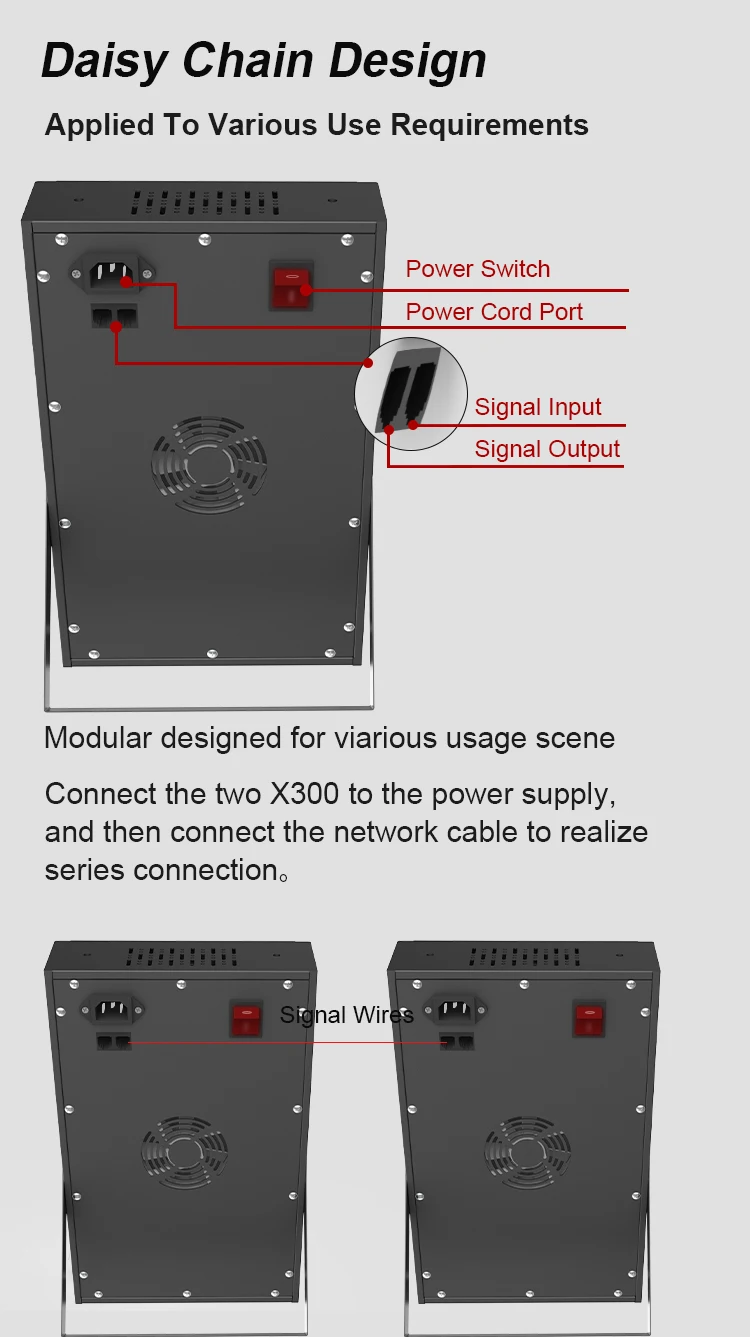 Daisy Chain Design

Applied To Various Use Requirements

Power Switch

Power Cord Port

Signal Input

Signal Output

Modular designed for viarious usage scene

Connect the two X300 to the power supply, and then connect the network cable to realize series connection。

Signal Wires