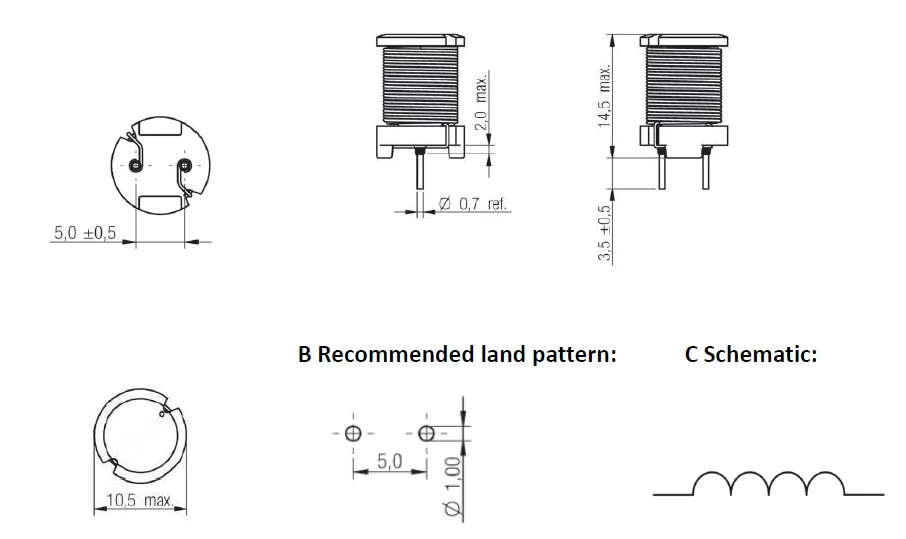 5,0 ±0,5

2,0 max.

Ø 0,7 ref.

14,5 max.

3,5 ±0,5

B Recommended land pattern:

C Schematic:

10,5 max.

5,0

Ø 1,00