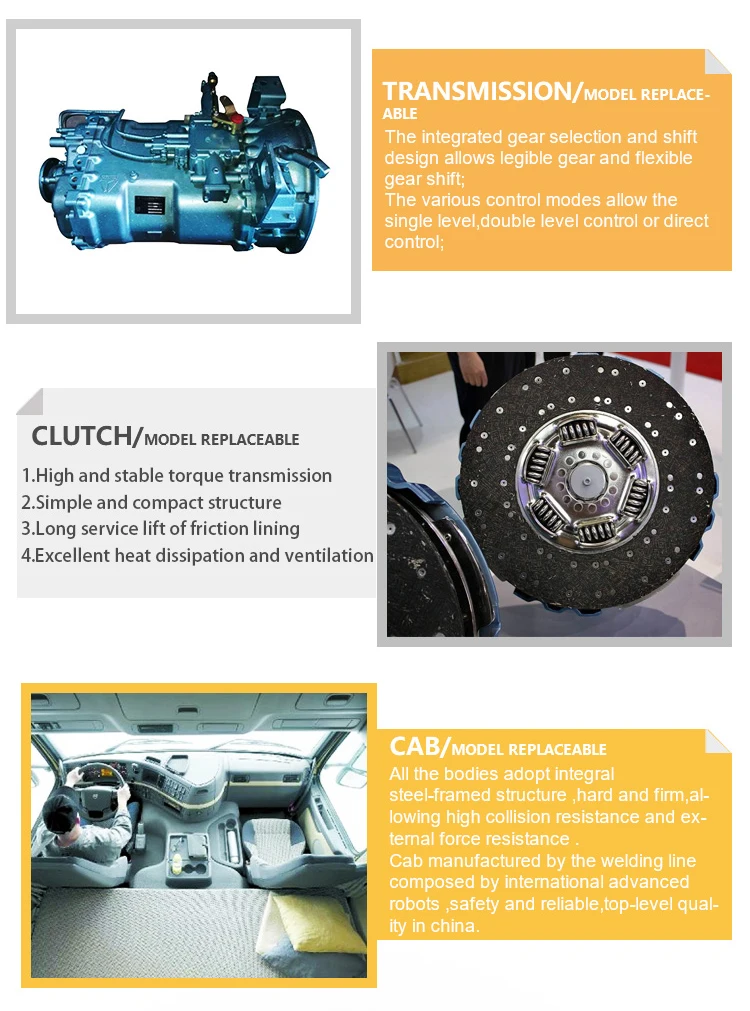 TRANSMISSION/MODEL REPLACEABLE

The integrated gear selection and shift design allows legible gear and flexible gear shift;
The various control modes allow the single level,double level control or direct control;

CLUTCH/MODEL REPLACEABLE

1.High and stable torque transmission
2.Simple and compact structure
3.Long service lift of friction lining
4.Excellent heat dissipation and ventilation

CAB/MODEL REPLACEABLE

All the bodies adopt integral steel-framed structure ,hard and firm,allowing high collision resistance and external force resistance .
Cab manufactured by the welding line composed by international advanced robots ,safety and reliable,top-level quality in china.