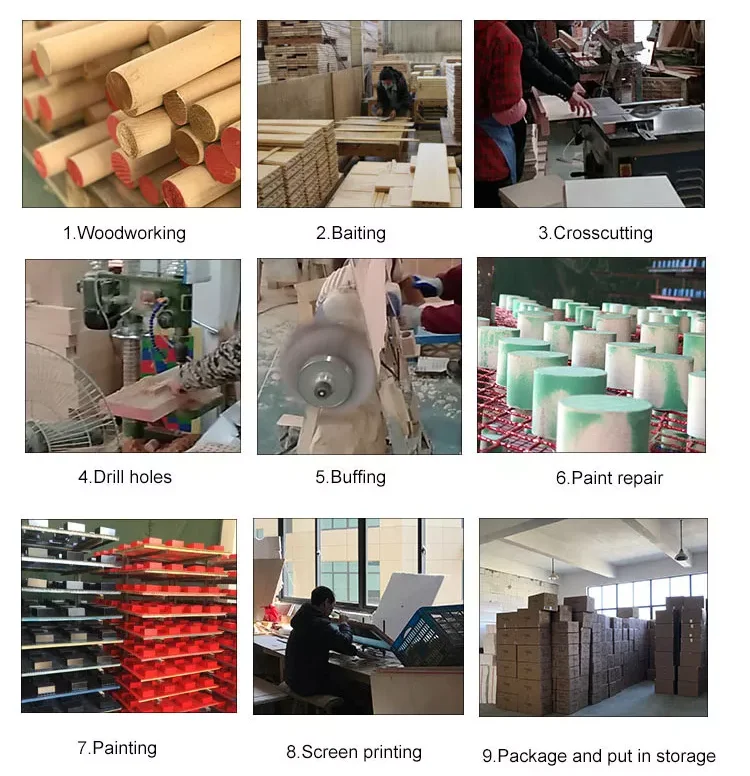 1.Woodworking

2.Baiting

3.Crosscutting

4.Drill holes

5.Buffing

6.Paint repair

7.Painting

8.Screen printing

9.Package and put in storage