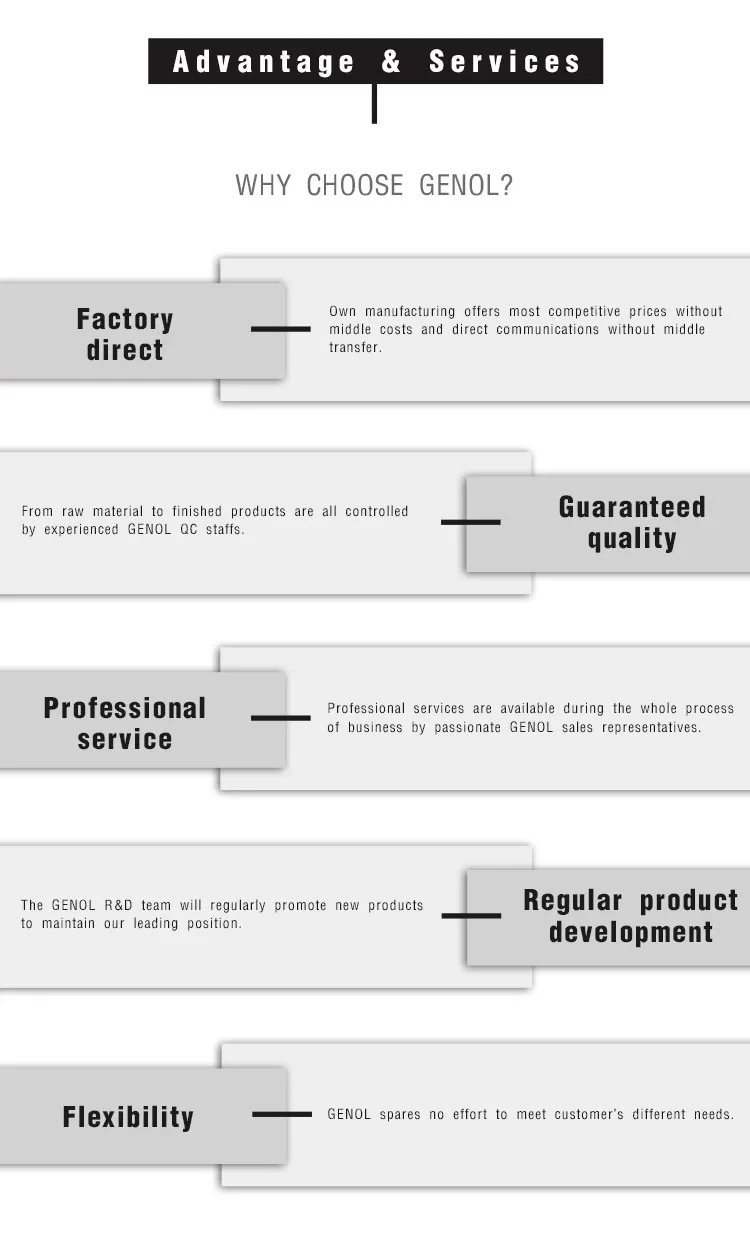 Advantage & Services

WHY CHOOSE GENOL?

Factory direct

Own manufacturing offers most competitive prices without middle costs and direct communications without middle transfer.

From raw material to finished products are all controlled by experienced GENOL QC staffs.

Guaranteed quality

Professional service

Professional services are available during the whole process of business by passionate GENOL sales representatives.

The GENOL R&D team will regularly promote new products to maintain our leading position.

Regular product development

Flexibility

GENOL spares no effort to meet customer's different needs.