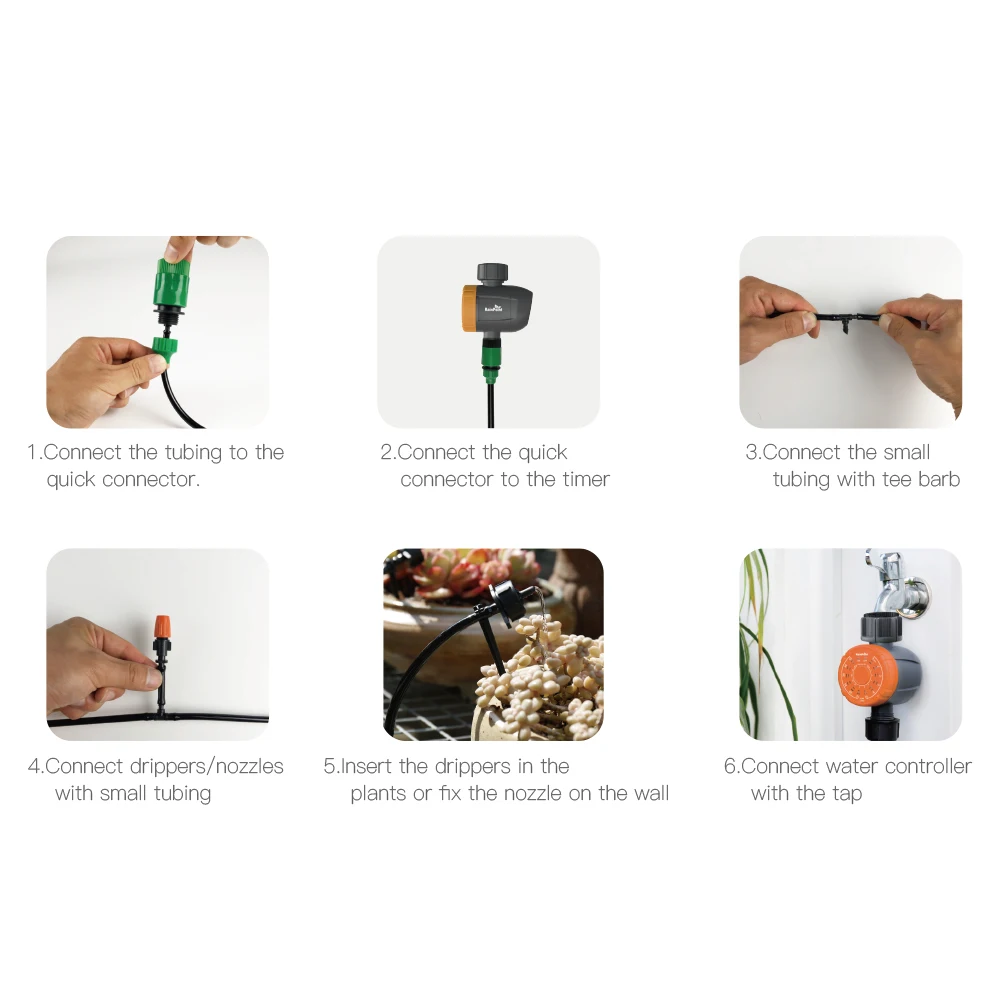 1.Connect the tubing to the quick connector.

2.Connect the quick connector to the timer

3.Connect the small tubing with tee barb

4.Connect drippers/nozzles with small tubing

5.Insert the drippers in the plants or fix the nozzle on the wall

6.Connect water controller with the tap