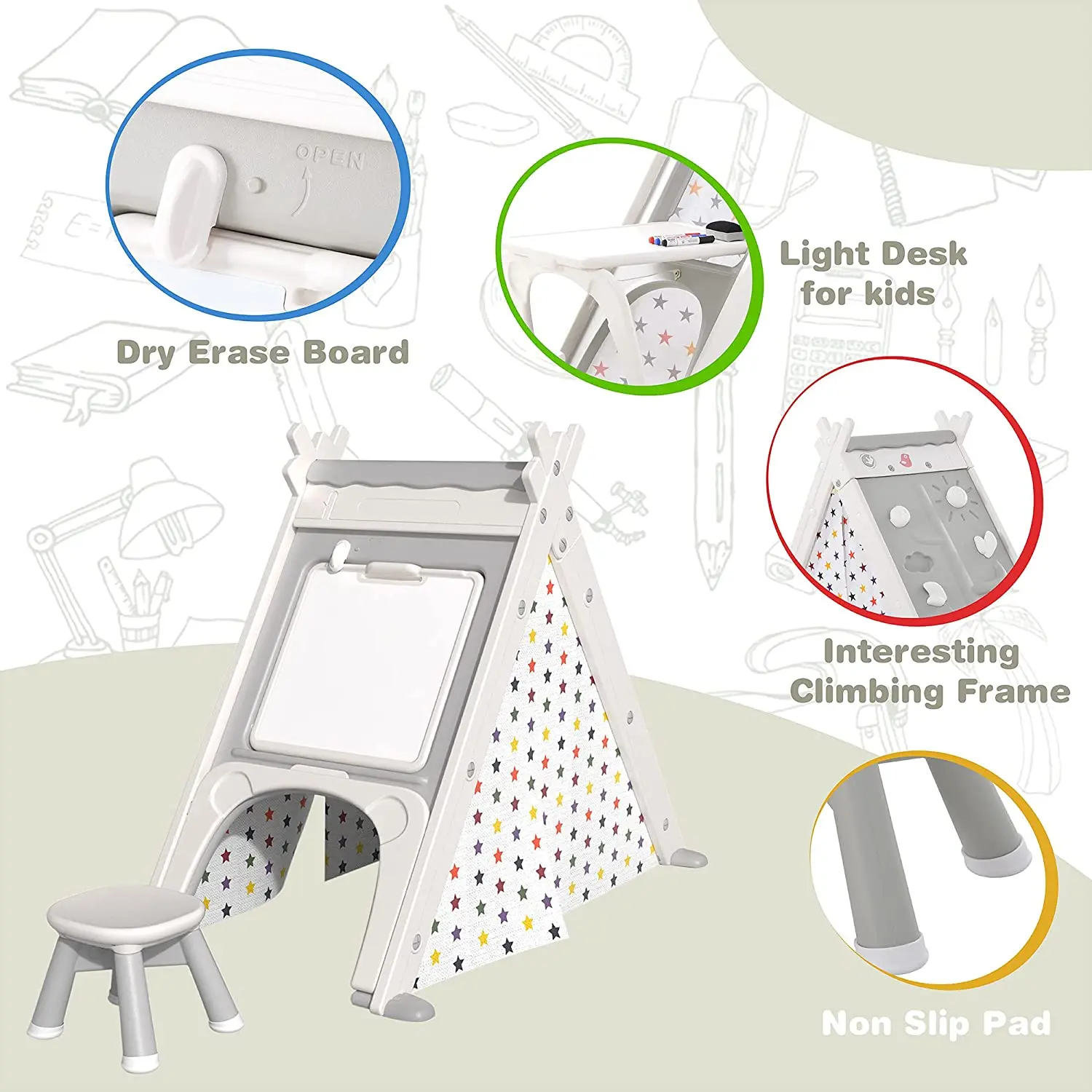 OPEN

Dry Erase Board

Light Desk for kids

Interesting Climbing Frame

Non Slip Pad