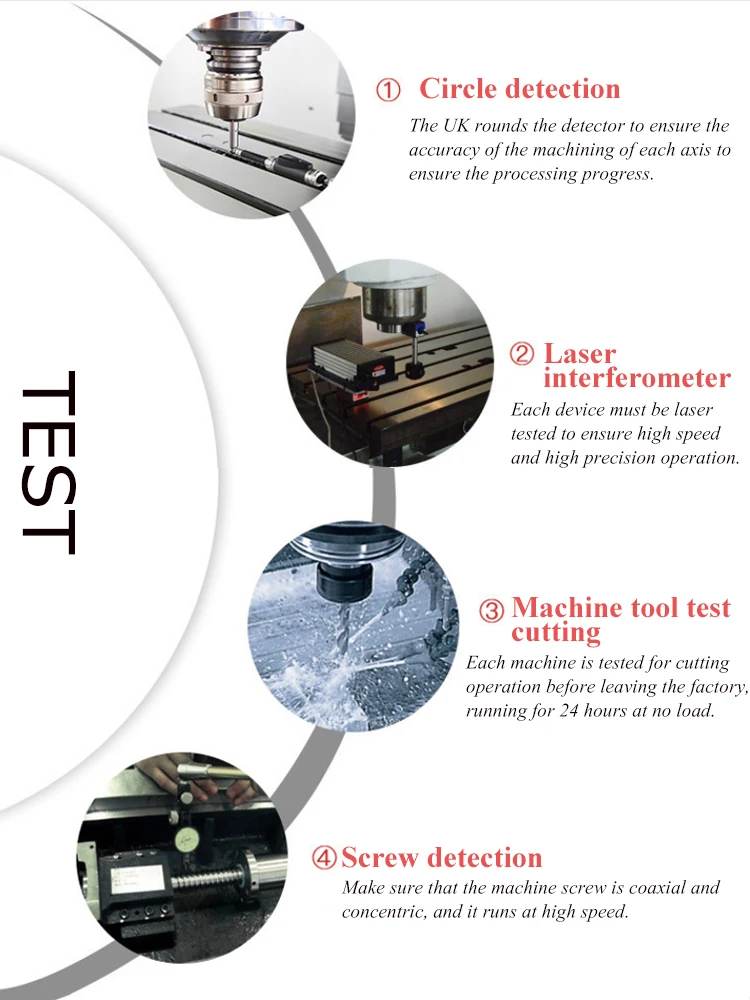 TEST

① Circle detection

The UK rounds the detector to ensure the accuracy of the machining of each axis to ensure the processing progress.

② Laser interferometer

Each device must be laser tested to ensure high speed and high precision operation.

③ Machine tool test cutting

Each machine is tested for cutting operation before leaving the factory, running for 24 hours at no load.

④ Screw detection

Make sure that the machine screw is coaxial and concentric, and it runs at high speed.