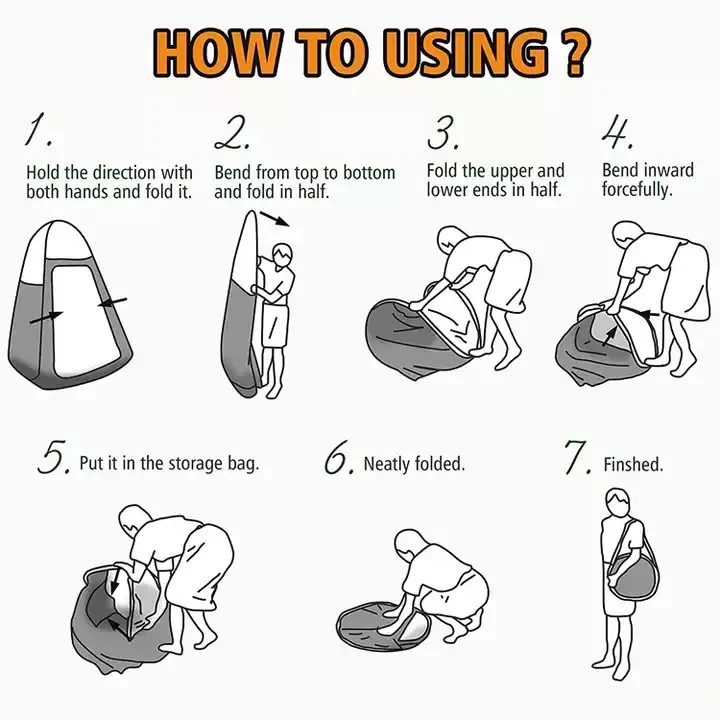 HOW TO USING ?

1. Hold the direction with both hands and fold it.

2. Bend from top to bottom and fold in half.

3. Fold the upper and lower ends in half.

4. Bend inward forcefully.

5. Put it in the storage bag.

6. Neatly folded.

7. Finshed.