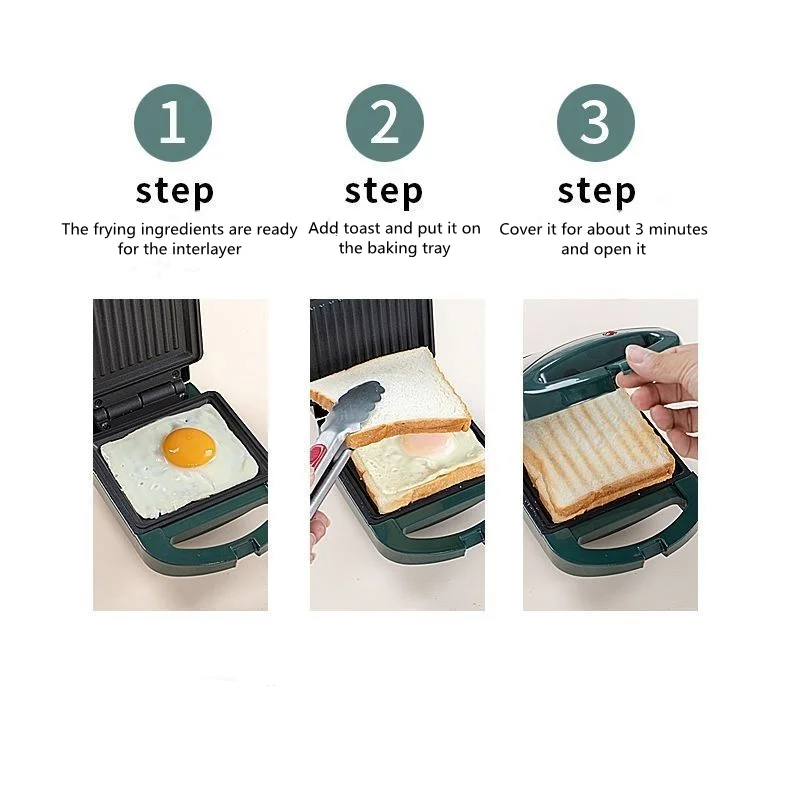 1
step
The frying ingredients are ready for the interlayer

2
step
Add toast and put it on the baking tray

3
step
Cover it for about 3 minutes and open it