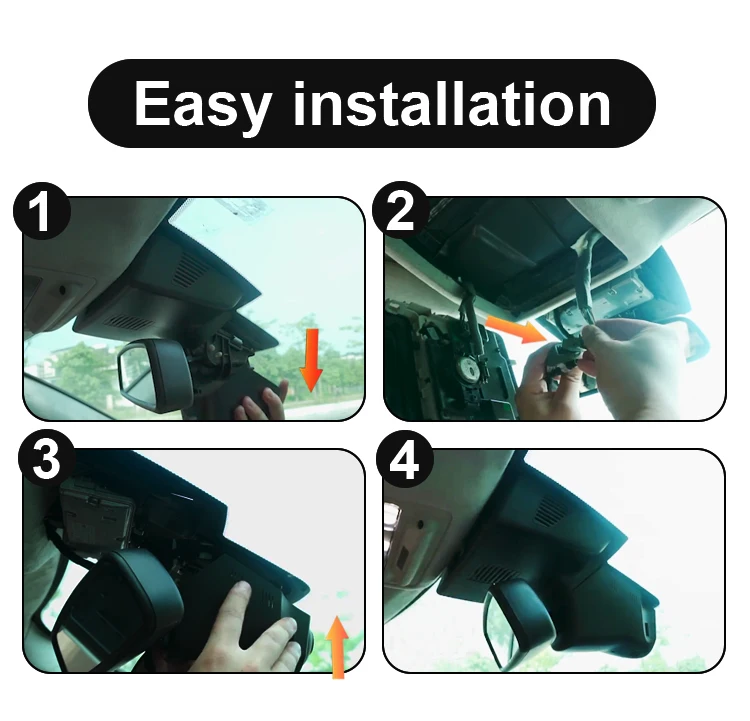 Easy installation

1

2

3

4