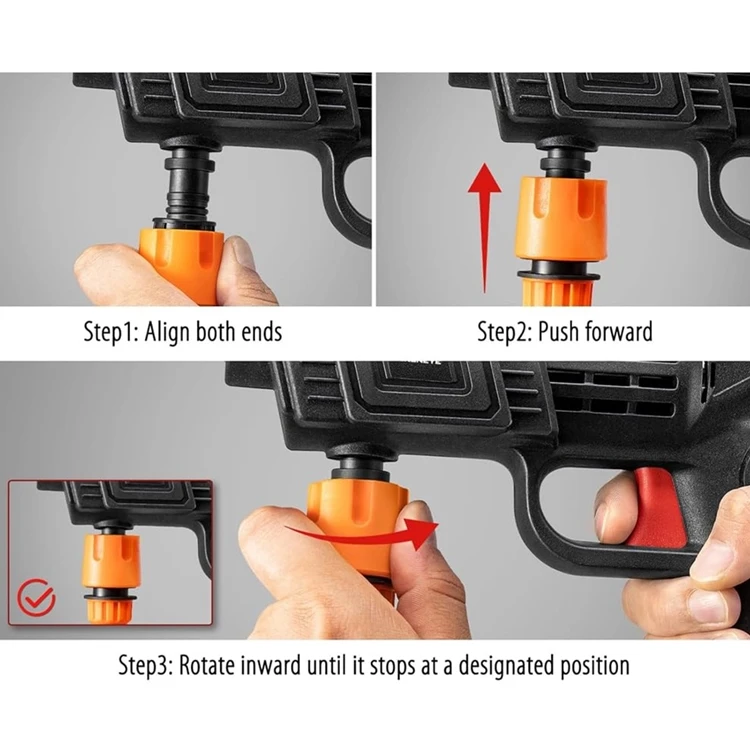 Step1: Align both ends

Step2: Push forward

Step3: Rotate inward until it stops at a designated position