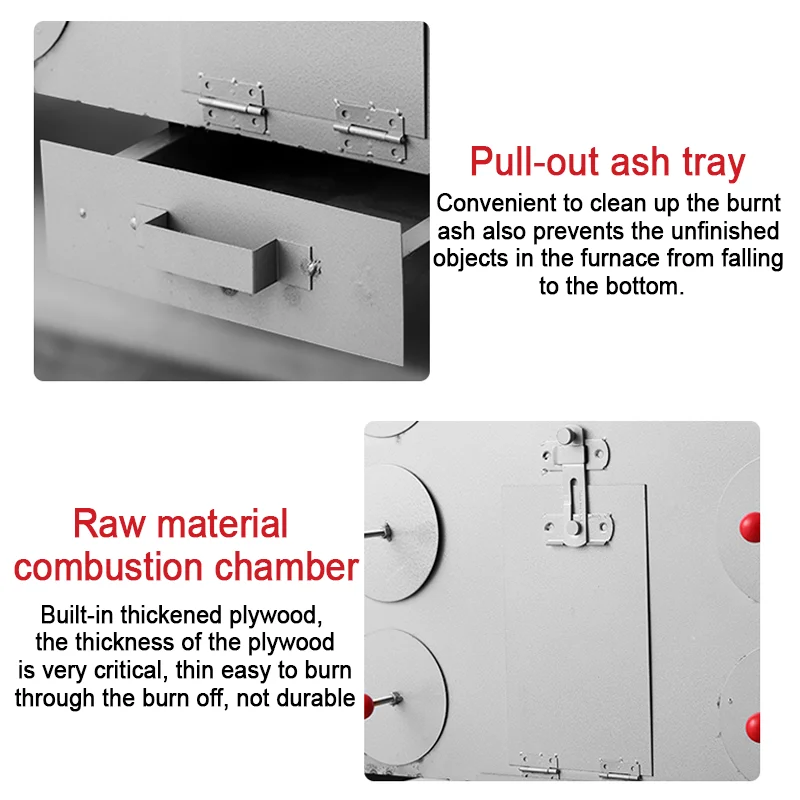 Pull-out ash tray

Convenient to clean up the burnt ash also prevents the unfinished objects in the furnace from falling to the bottom.

Raw material combustion chamber

Built-in thickened plywood, the thickness of the plywood is very critical, thin easy to burn through the burn off, not durable