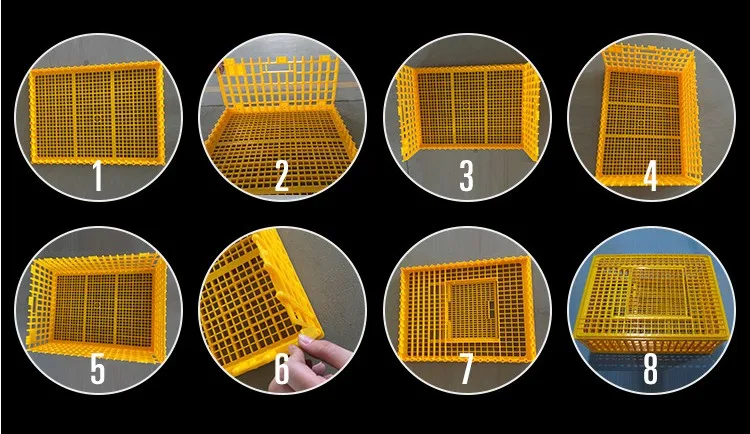 1
2
3
4
5
6
7
8