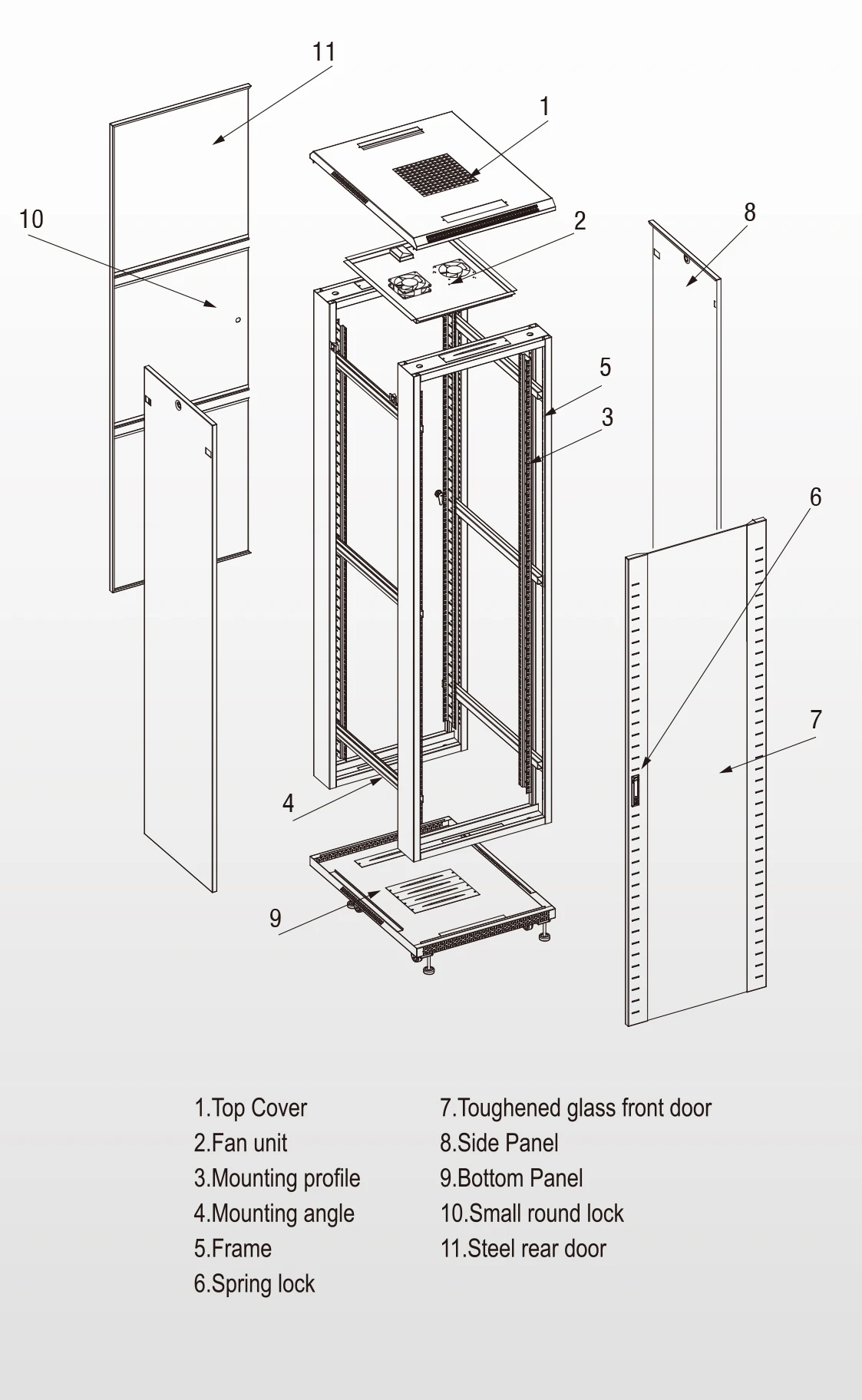 11

1

10

2

8

5

3

6

7

4

9

1.Top Cover
2.Fan unit
3.Mounting profile
4.Mounting angle
5.Frame
6.Spring lock

7.Toughened glass front door
8.Side Panel
9.Bottom Panel
10.Small round lock
11.Steel rear door