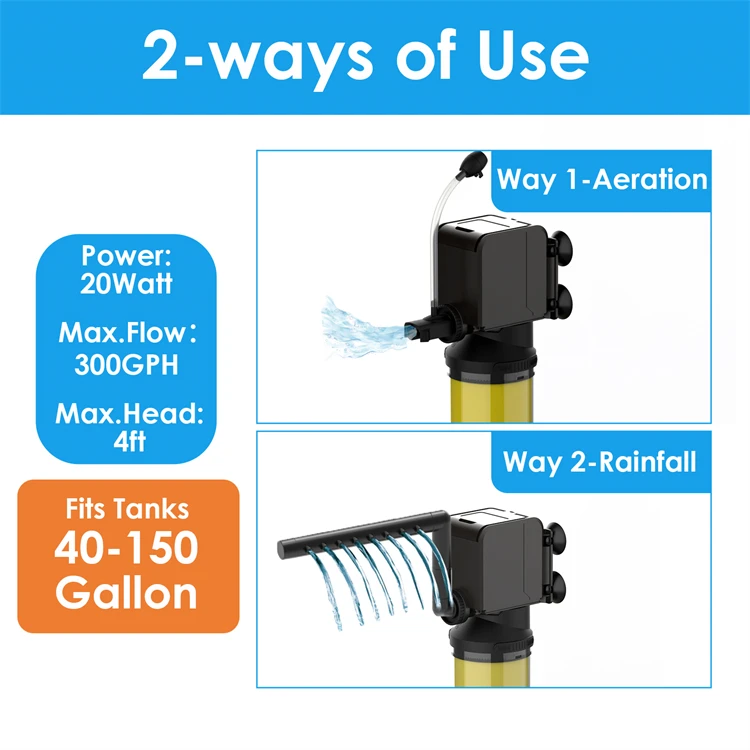 2-ways of Use

Power: 20Watt

Max.Flow: 300GPH

Max.Head: 4ft

Fits Tanks 40-150 Gallon

Way 1-Aeration

Way 2-Rainfall