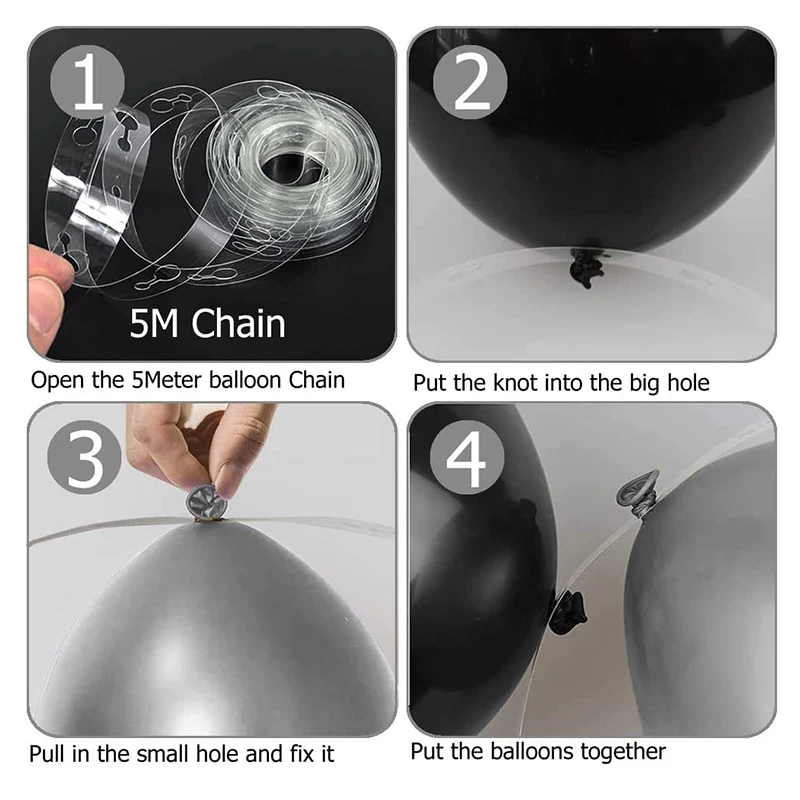 1

5M Chain

Open the 5Meter balloon Chain

2

Put the knot into the big hole

3

Pull in the small hole and fix it

4

Put the balloons together