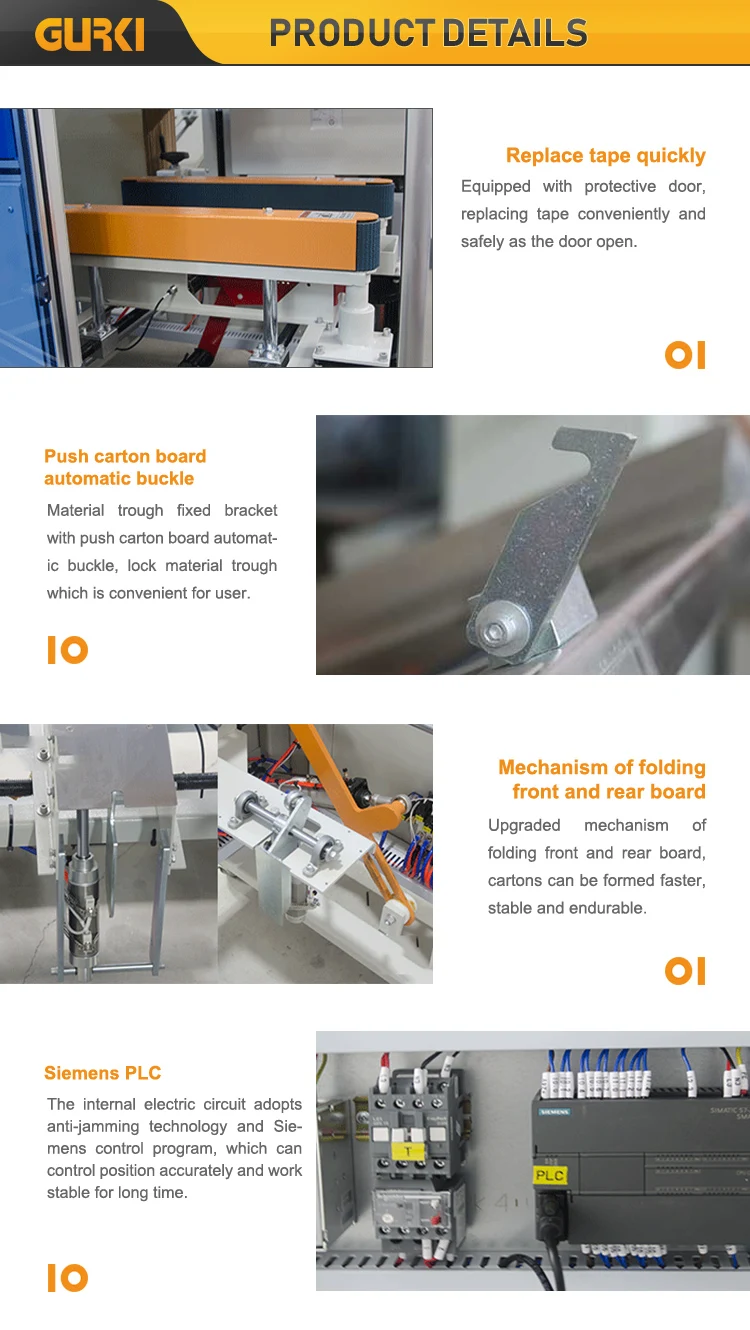 GURKI PRODUCT DETAILS

Replace tape quickly

Equipped with protective door, replacing tape conveniently and safely as the door open.

01

Push carton board automatic buckle

Material trough fixed bracket with push carton board automatic buckle, lock material trough which is convenient for user.

10

Mechanism of folding front and rear board

Upgraded mechanism of folding front and rear board, cartons can be formed faster, stable and endurable.

01

Siemens PLC

The internal electric circuit adopts anti-jamming technology and Siemens control program, which can control position accurately and work stable for long time.

10

SIEMENS

SIMATIC S

T

PLC