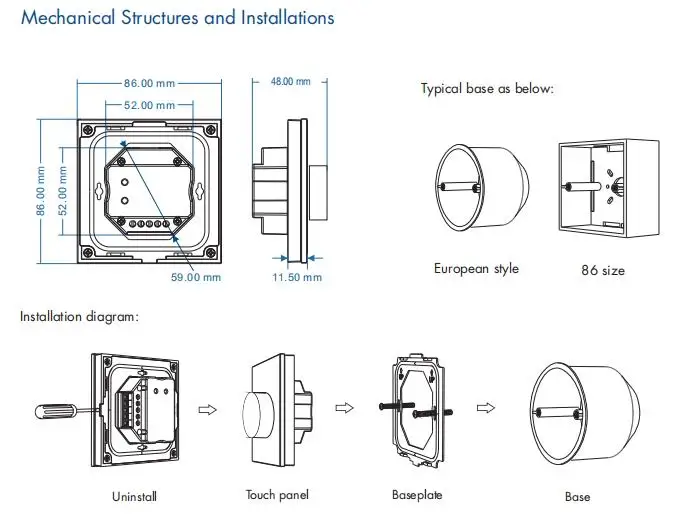 Mechanical Structures and Installations

86.00 mm
52.00 mm
86.00 mm
52.00 mm
59.00 mm
48.00 mm
11.50 mm

Typical base as below:

European style
86 size

Installation diagram:

Uninstall
Touch panel
Baseplate
Base