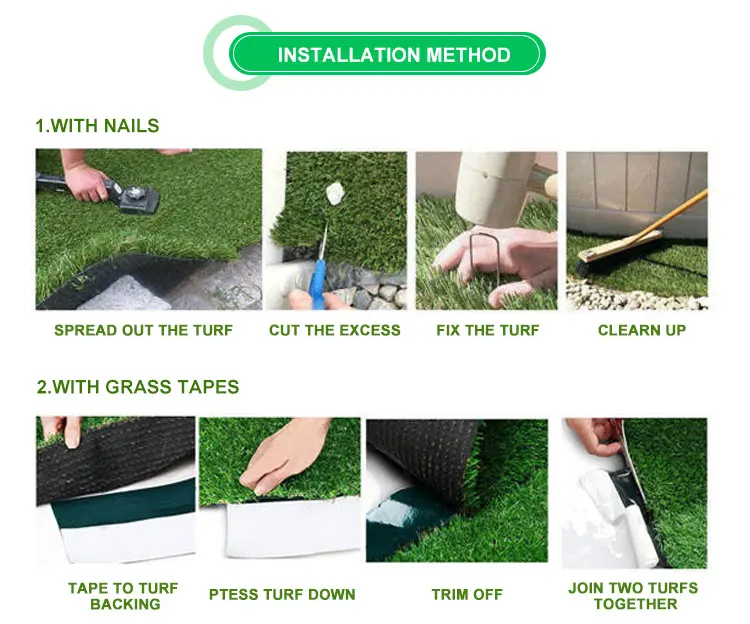 INSTALLATION METHOD

1.WITH NAILS

SPREAD OUT THE TURF

CUT THE EXCESS

FIX THE TURF

CLEARN UP

2.WITH GRASS TAPES

TAPE TO TURF BACKING

PTESS TURF DOWN

TRIM OFF

JOIN TWO TURFS TOGETHER