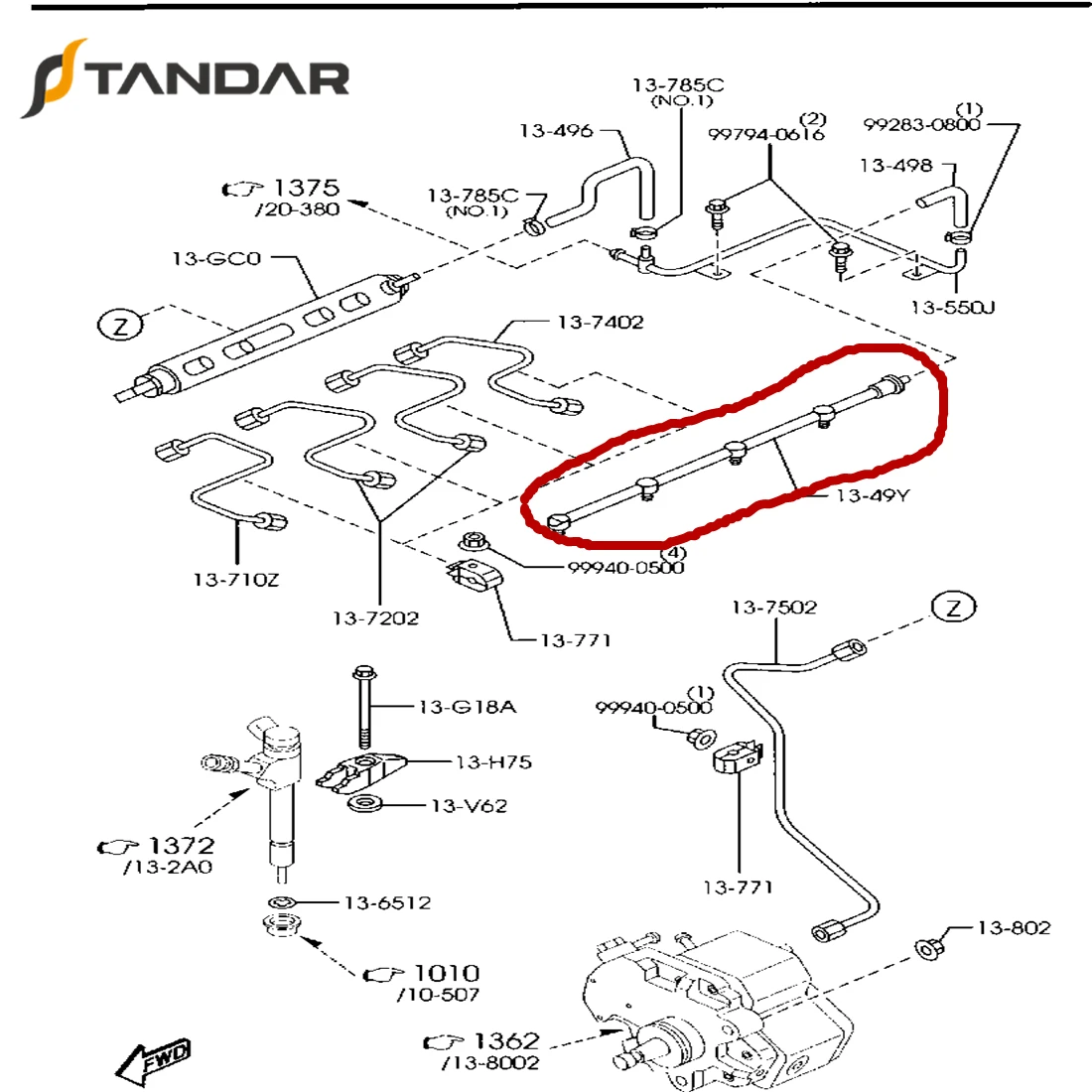 STANDAR

13-785C
(NO.1)
13-496
(2)
99794-0616
(1)
99283-0800
13-498
1375
/20-380
13-785C
(NO.1)
13-GC0
13-550J
Z
13-7402
13-49Y
(4)
99940-0500
13-710Z
13-7202
13-771
13-7502
Z
13-G18A
(1)
99940-0500
13-H75
13-V62
1372
/13-2A0
13-771
13-6512
13-802
1010
/10-507
1362
/13-8002
FWD