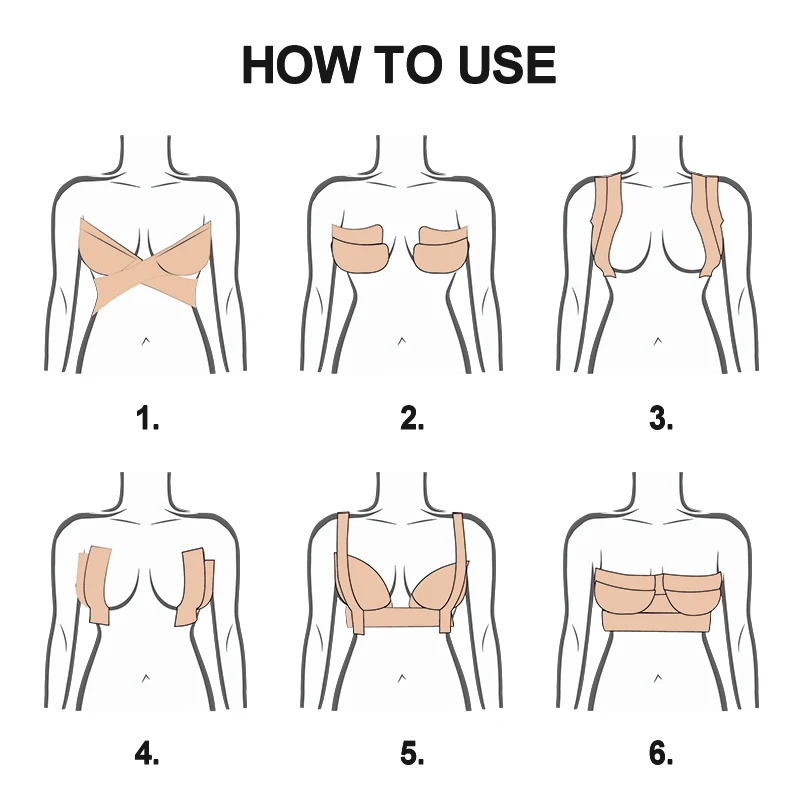 HOW TO USE

1.

2.

3.

4.

5.

6.