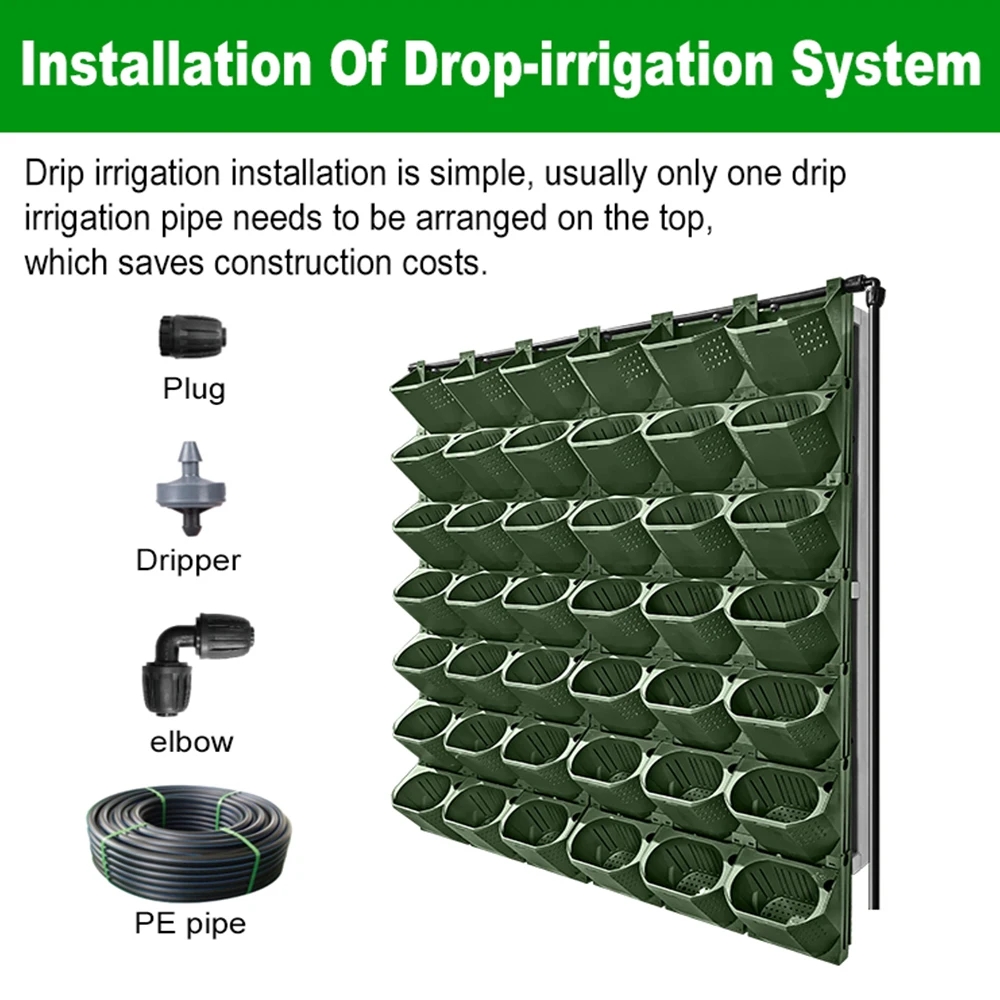 Installation Of Drop-irrigation System

Drip irrigation installation is simple, usually only one drip irrigation pipe needs to be arranged on the top, which saves construction costs.

Plug

Dripper

elbow

PE pipe