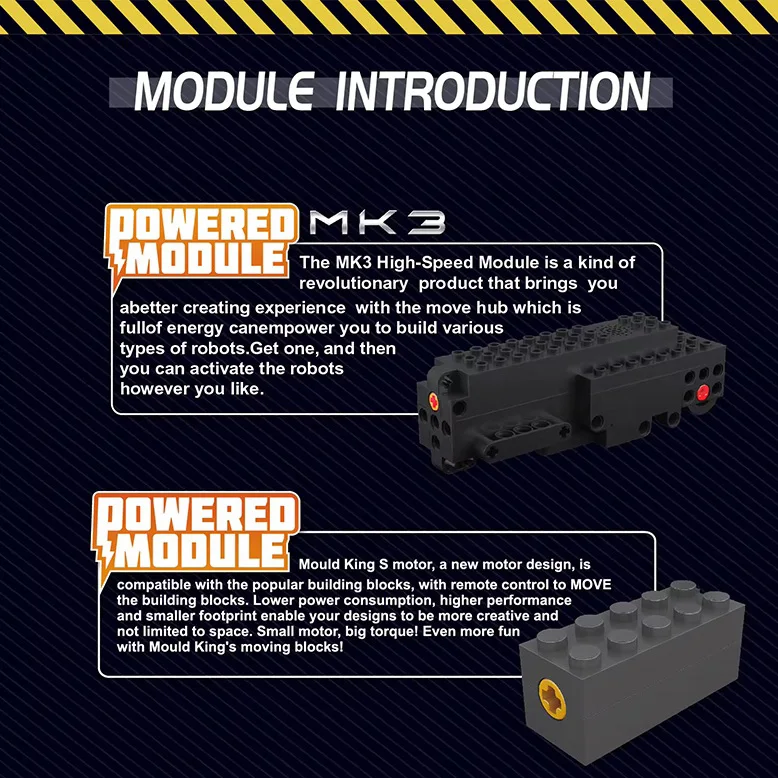 MODULE INTRODUCTION

POWERED MODULE MK3

The MK3 High-Speed Module is a kind of revolutionary product that brings you abetter creating experience with the move hub which is fullof energy canempower you to build various types of robots.Get one, and then you can activate the robots however you like.

POWERED MODULE

Mould King S motor, a new motor design, is compatible with the popular building blocks, with remote control to MOVE the building blocks. Lower power consumption, higher performance and smaller footprint enable your designs to be more creative and not limited to space. Small motor, big torque! Even more fun with Mould King's moving blocks!