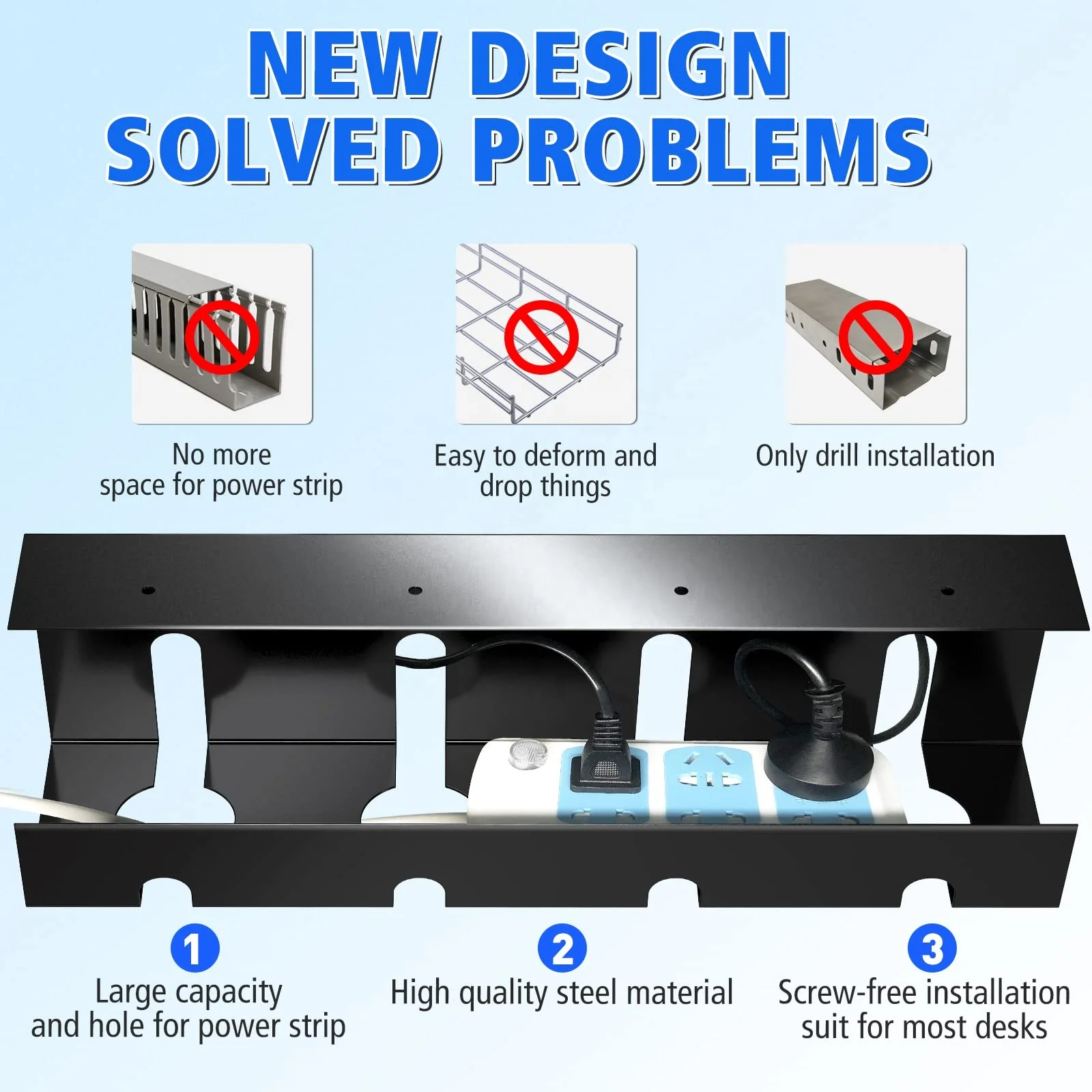 NEW DESIGN
SOLVED PROBLEMS

No more space for power strip

Easy to deform and drop things

Only drill installation

1
Large capacity and hole for power strip

2
High quality steel material

3
Screw-free installation suit for most desks