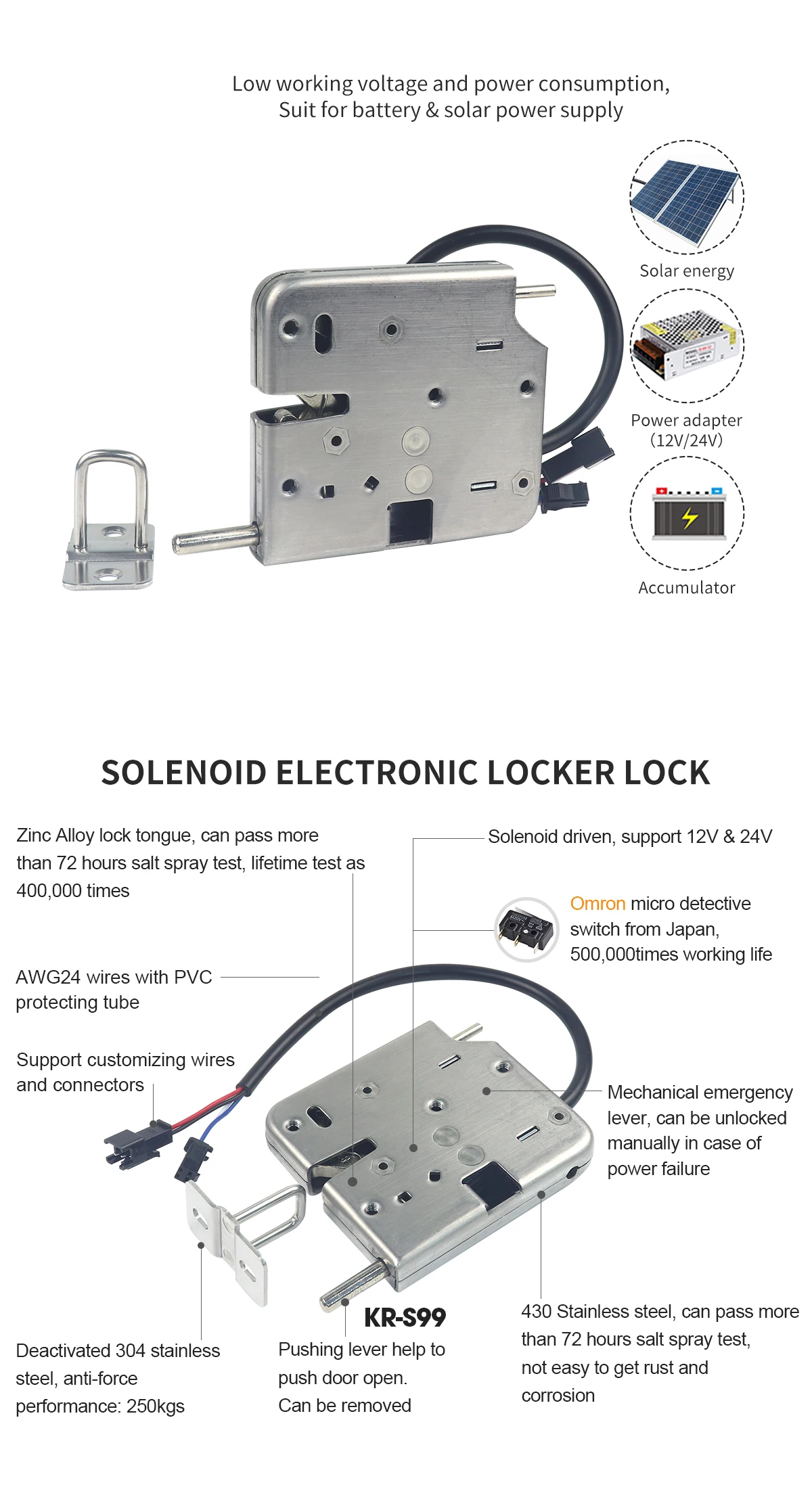 Low working voltage and power consumption,
Suit for battery & solar power supply

Solar energy

Power adapter
(12V/24V)

Accumulator

SOLENOID ELECTRONIC LOCKER LOCK

Zinc Alloy lock tongue, can pass more than 72 hours salt spray test, lifetime test as 400,000 times

Solenoid driven, support 12V & 24V

Omron micro detective switch from Japan, 500,000times working life

AWG24 wires with PVC protecting tube

Support customizing wires and connectors

Mechanical emergency lever, can be unlocked manually in case of power failure

KR-S99

Deactivated 304 stainless steel, anti-force performance: 250kgs

Pushing lever help to push door open.
Can be removed

430 Stainless steel, can pass more than 72 hours salt spray test, not easy to get rust and corrosion