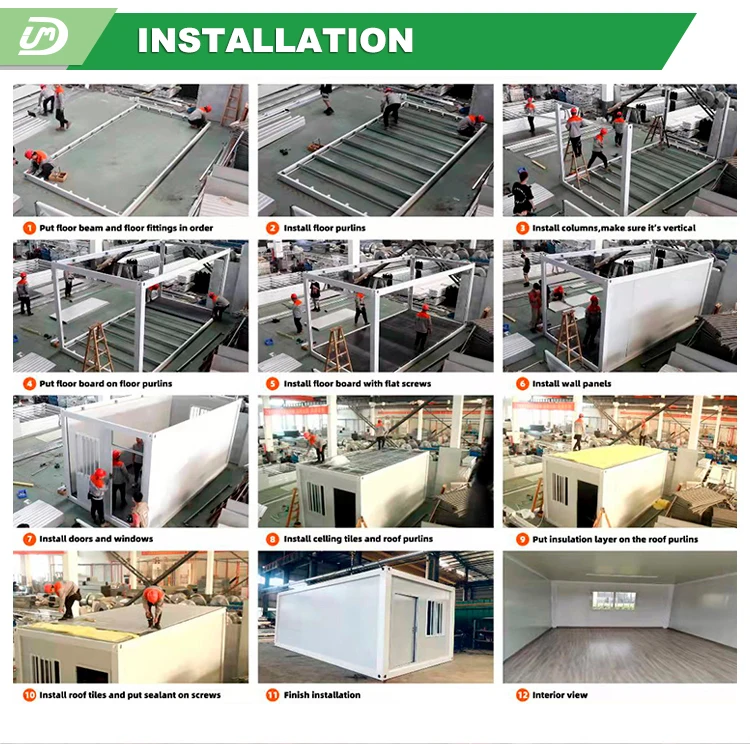 INSTALLATION

1 Put floor beam and floor fittings in order

2 Install floor purlins

3 Install columns,make sure it's vertical

4 Put floor board on floor purlins

5 Install floor board with flat screws

6 Install wall panels

7 Install doors and windows

8 Install celling tiles and roof purlins

9 Put insulation layer on the roof purlins

10 Install roof tiles and put sealant on screws

11 Finish installation

12 Interior view