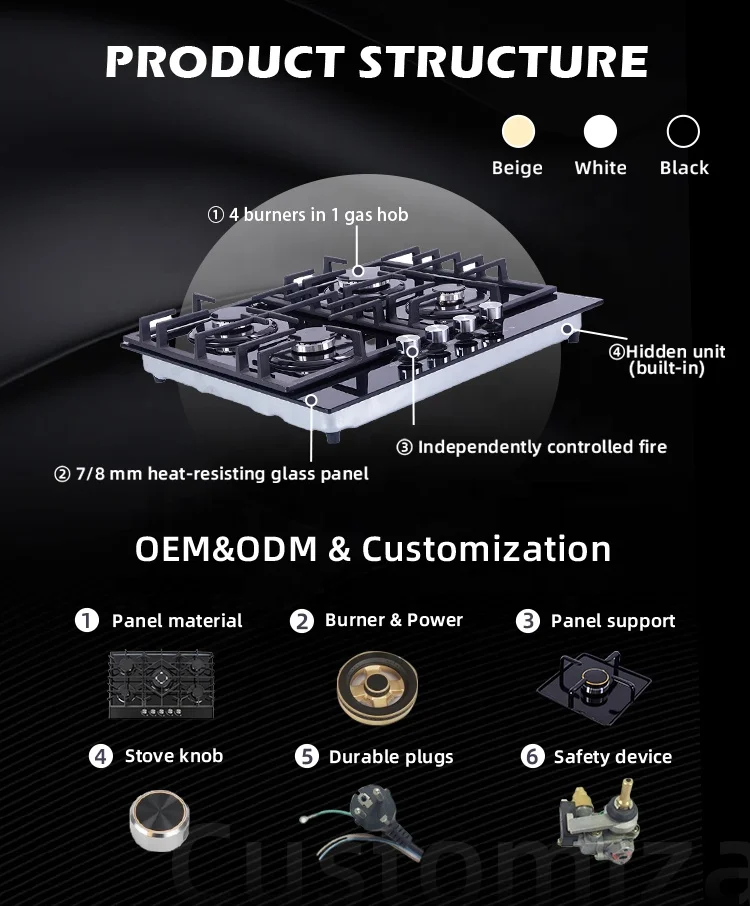 PRODUCT STRUCTURE

Beige White Black

① 4 burners in 1 gas hob

④Hidden unit (built-in)

③ Independently controlled fire

② 7/8 mm heat-resisting glass panel

OEM&ODM & Customization

1 Panel material

2 Burner & Power

3 Panel support

4 Stove knob

5 Durable plugs

6 Safety device

Customiza