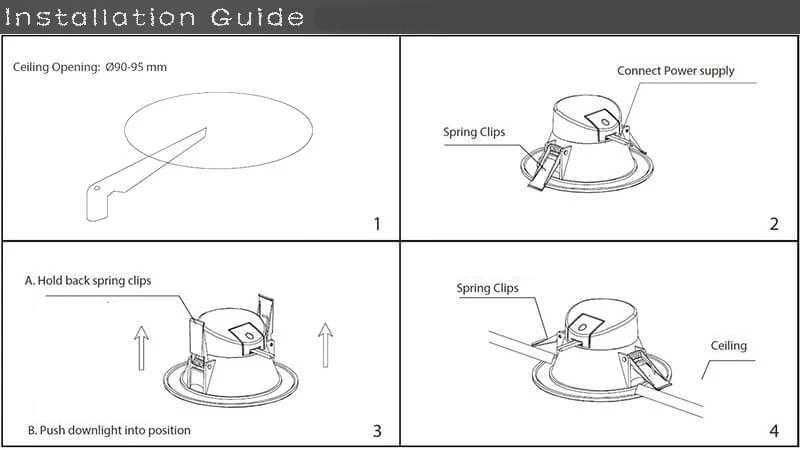 Installation Guide

Ceiling Opening: Ø90-95 mm

1

Connect Power supply

Spring Clips

2

A. Hold back spring clips

B. Push downlight into position

3

Spring Clips

Ceiling

4