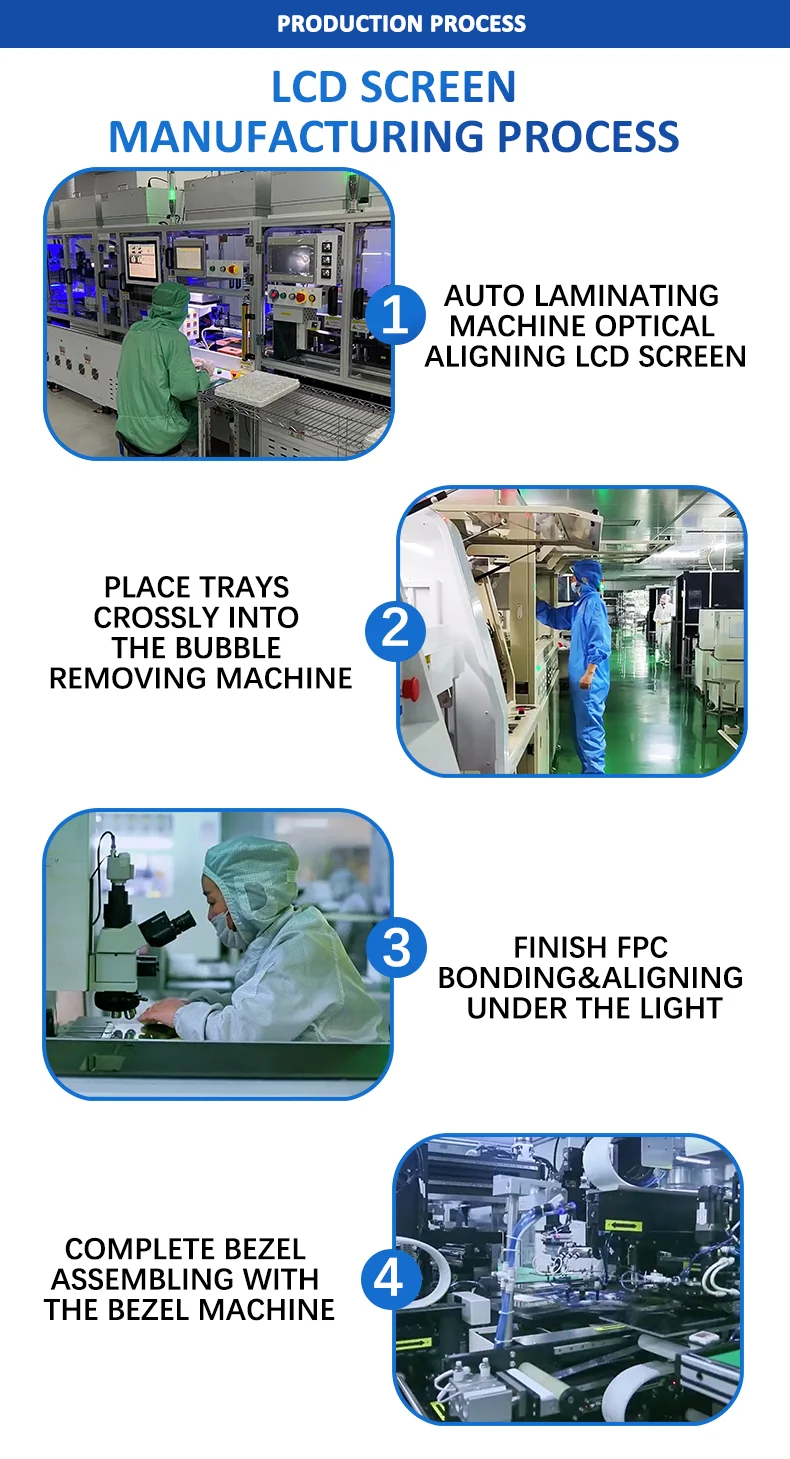 PRODUCTION PROCESS

LCD SCREEN
MANUFACTURING PROCESS

1

AUTO LAMINATING MACHINE OPTICAL ALIGNING LCD SCREEN

PLACE TRAYS CROSSLY INTO THE BUBBLE REMOVING MACHINE

2

3

FINISH FPC BONDING&ALIGNING UNDER THE LIGHT

COMPLETE BEZEL ASSEMBLING WITH THE BEZEL MACHINE

4