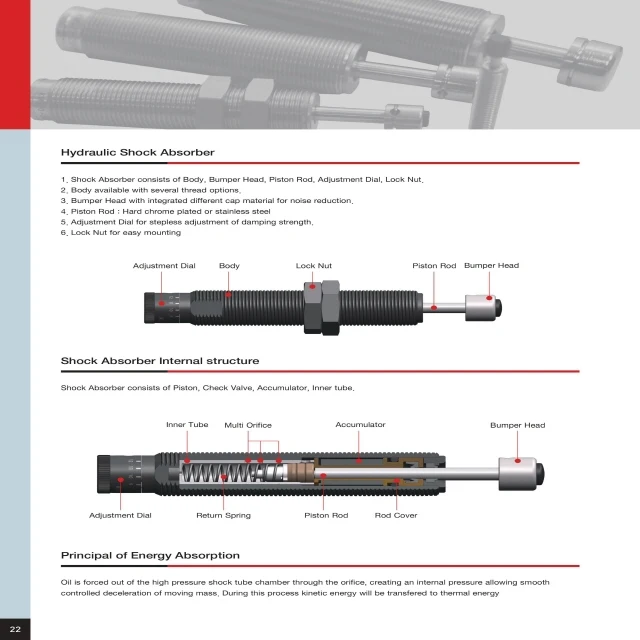 Hydraulic Shock Absorber

1. Shock Absorber consists of Body, Bumper Head, Piston Rod, Adjustment Dial, Lock Nut.
2. Body available with several thread options.
3. Bumper Head with integrated different cap material for noise reduction.
4. Piston Rod : Hard chrome plated or stainless steel
5. Adjustment Dial for stepless adjustment of damping strength.
6. Lock Nut for easy mounting

Adjustment Dial Body Lock Nut Piston Rod Bumper Head

Shock Absorber Internal structure

Shock Absorber consists of Piston, Check Valve, Accumulator, Inner tube.

Inner Tube Multi Orifice Accumulator Bumper Head

Adjustment Dial Return Spring Piston Rod Rod Cover

Principal of Energy Absorption

Oil is forced out of the high pressure shock tube chamber through the orifice, creating an internal pressure allowing smooth controlled deceleration of moving mass. During this process kinetic energy will be transfered to thermal energy

22