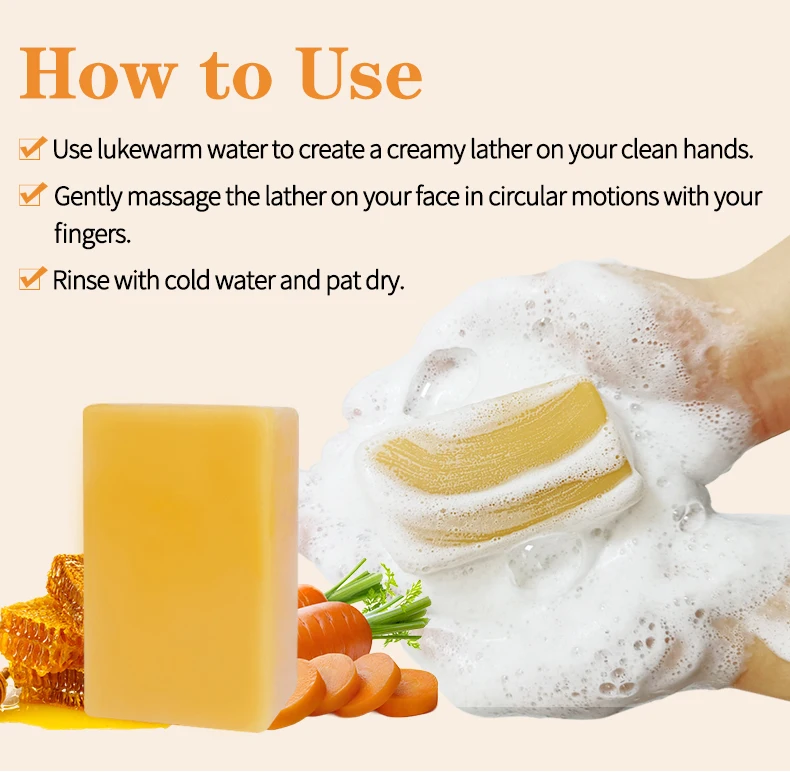 How to Use

Use lukewarm water to create a creamy lather on your clean hands.

Gently massage the lather on your face in circular motions with your fingers.

Rinse with cold water and pat dry.