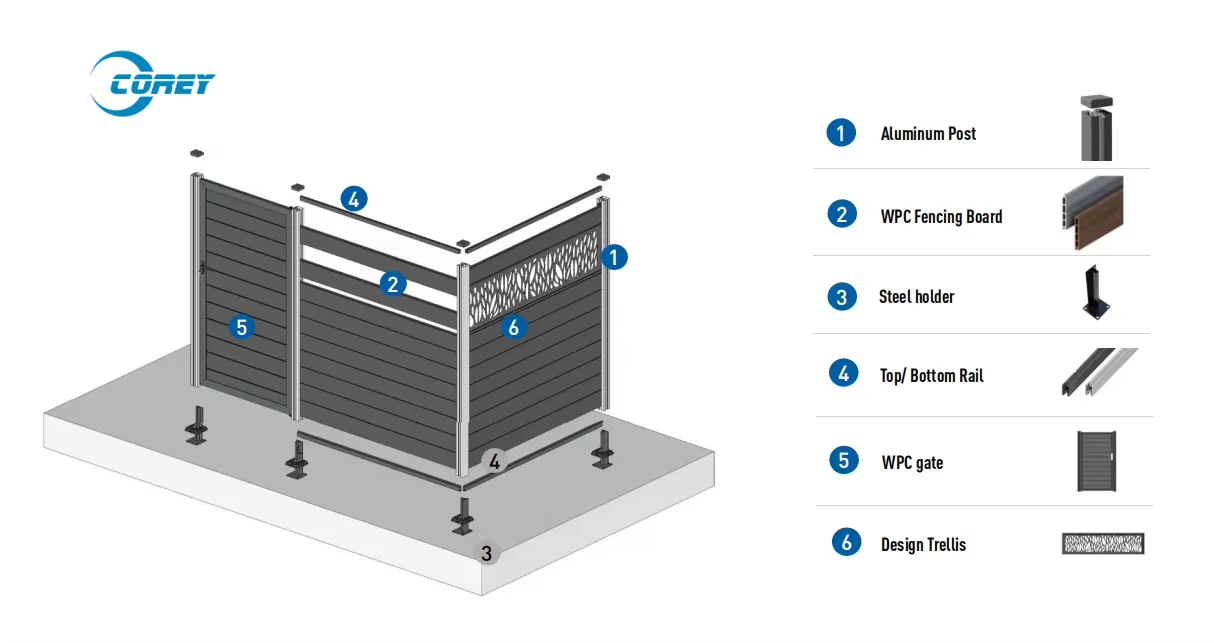 COREY

4

2

1

5

6

4

3

1 Aluminum Post

2 WPC Fencing Board

3 Steel holder

4 Top/ Bottom Rail

5 WPC gate

6 Design Trellis